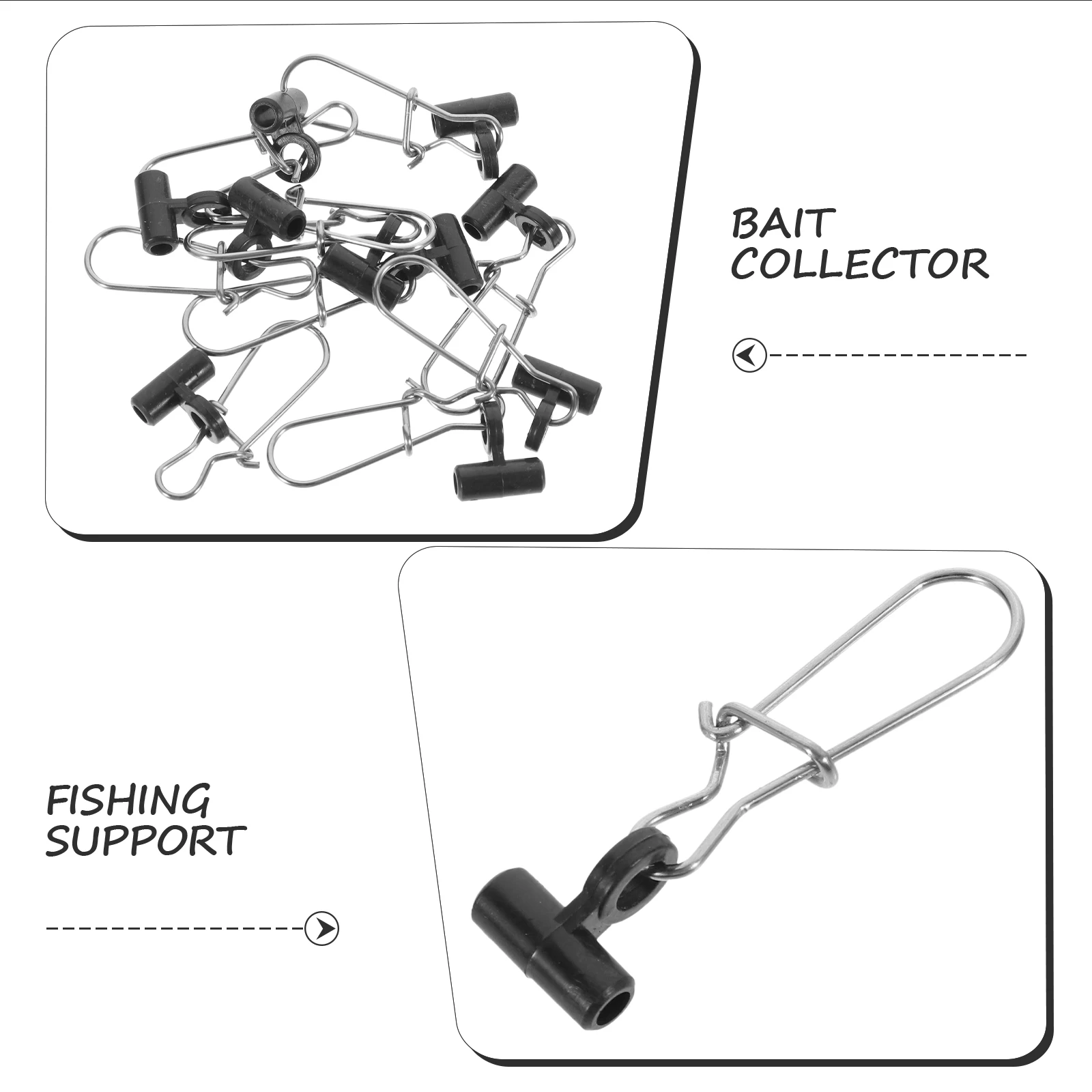 BAIT COLLECTOR

FISHING SUPPORT