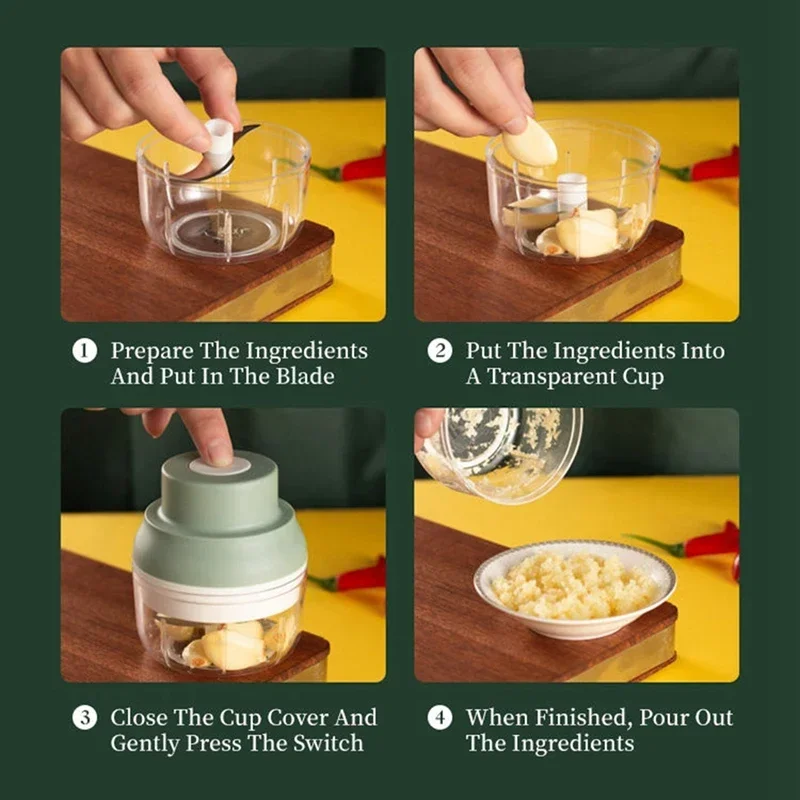 1 Prepare The Ingredients And Put In The Blade

2 Put The Ingredients Into A Transparent Cup

3 Close The Cup Cover And Gently Press The Switch

4 When Finished, Pour Out The Ingredients