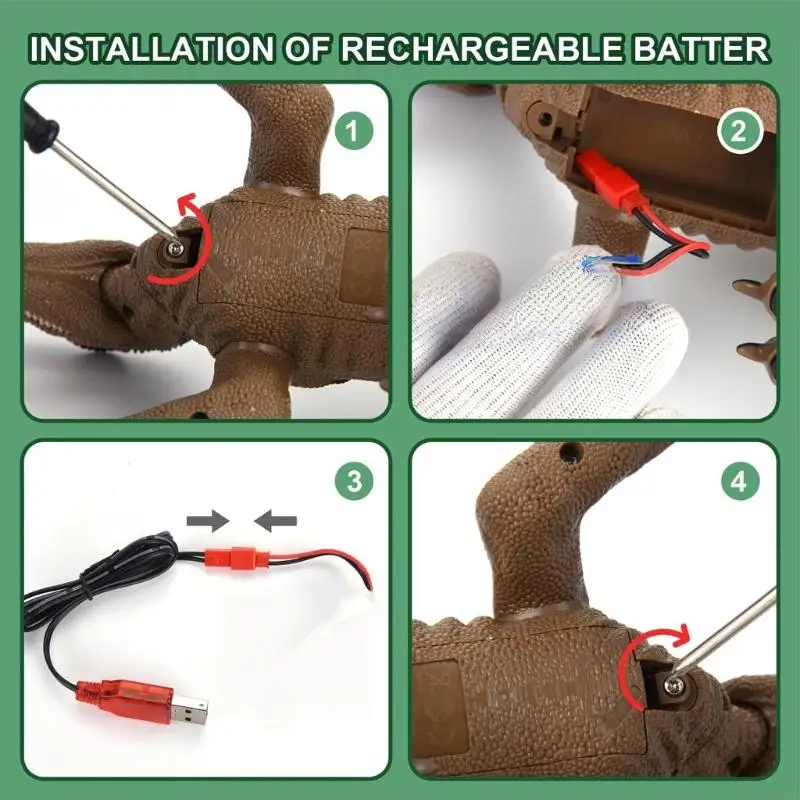 INSTALLATION OF RECHARGEABLE BATTER

1

2

3

4