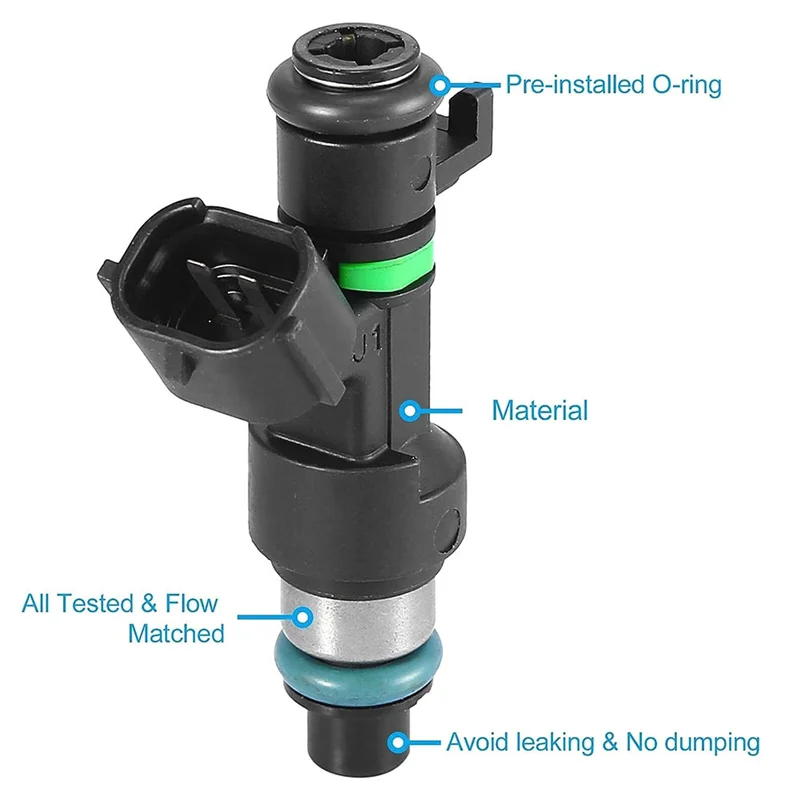 Pre-installed O-ring

J1

Material

All Tested & Flow Matched

Avoid leaking & No dumping