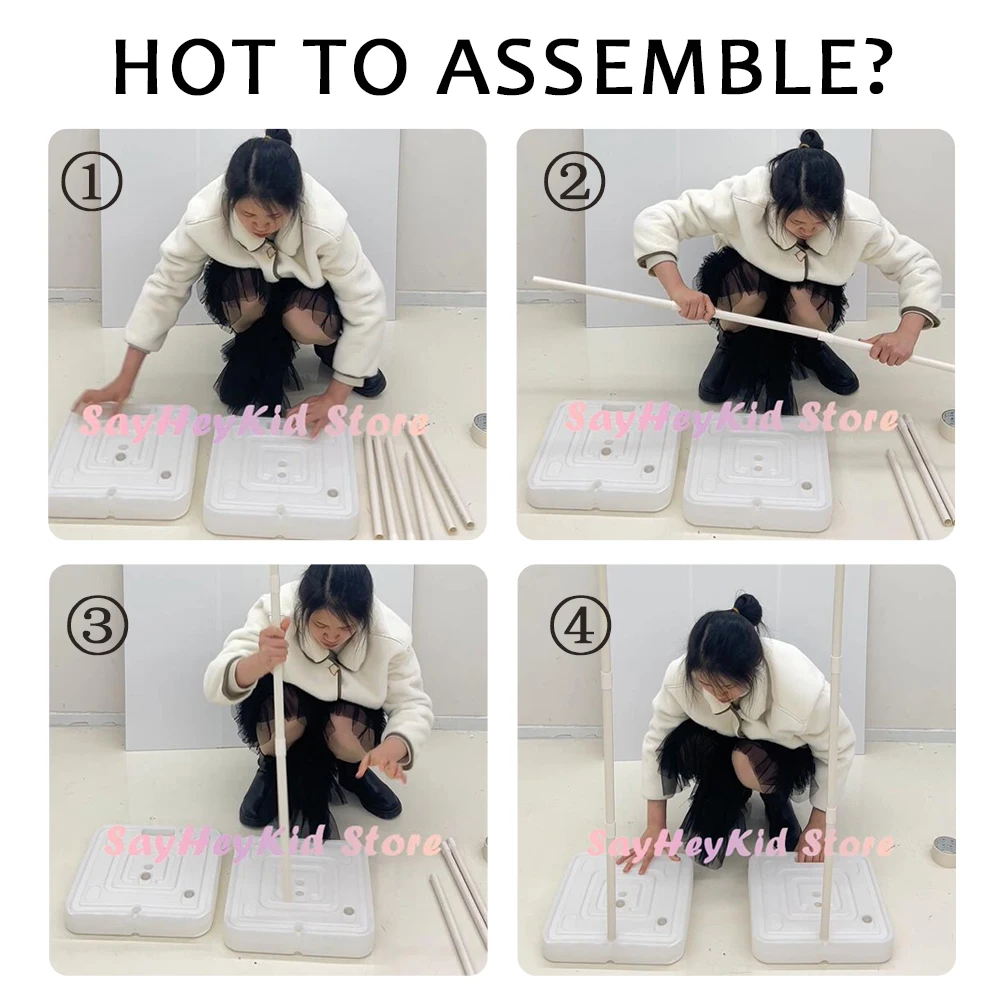 HOT TO ASSEMBLE?

①

②

③

④

SayHeyKid Store