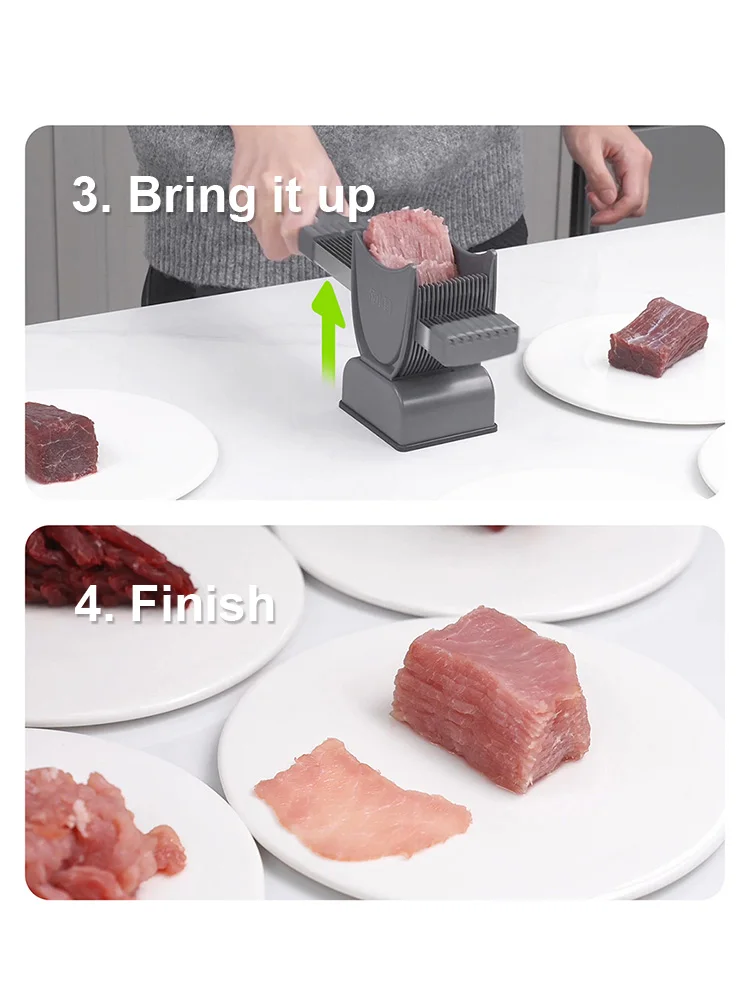 3. Bring it up

4. Finish