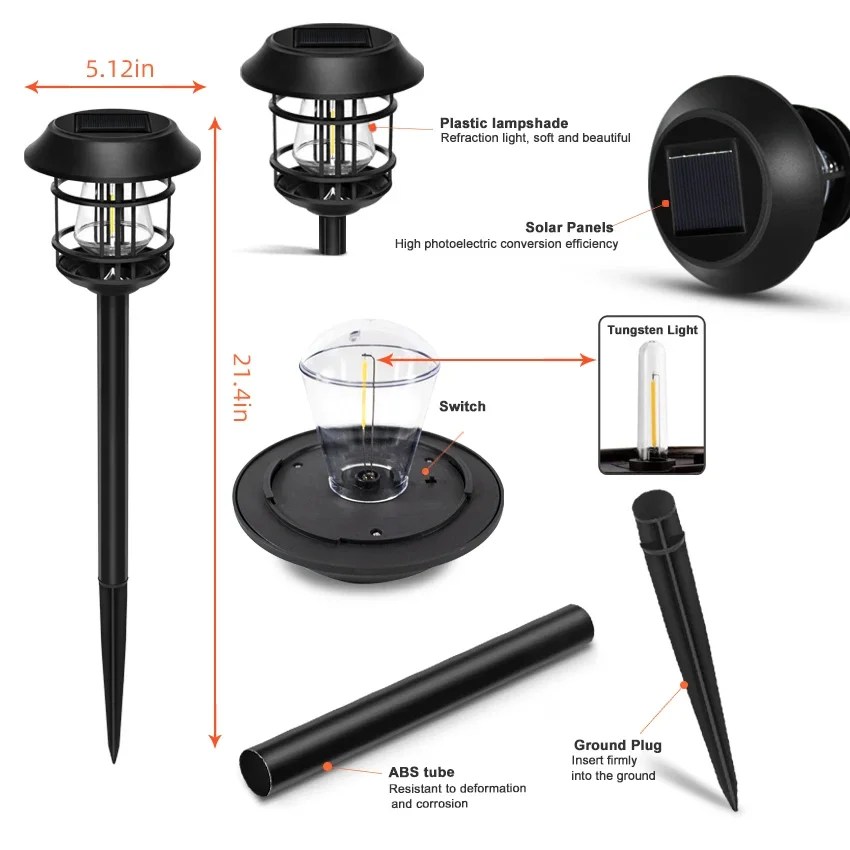 5.12in

21.4in

Plastic lampshade
Refraction light, soft and beautiful

Solar Panels
High photoelectric conversion efficiency

Tungsten Light

Switch

ABS tube
Resistant to deformation and corrosion

Ground Plug
Insert firmly into the ground