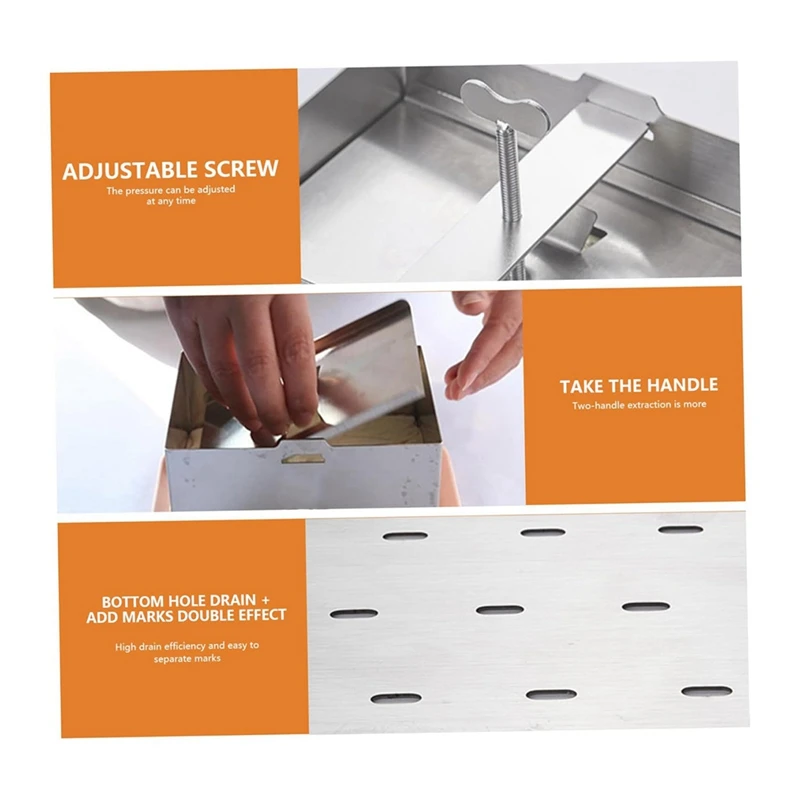 ADJUSTABLE SCREW
The pressure can be adjusted at any time

TAKE THE HANDLE
Two-handle extraction is more

BOTTOM HOLE DRAIN + ADD MARKS DOUBLE EFFECT
High drain efficiency and easy to separate marks