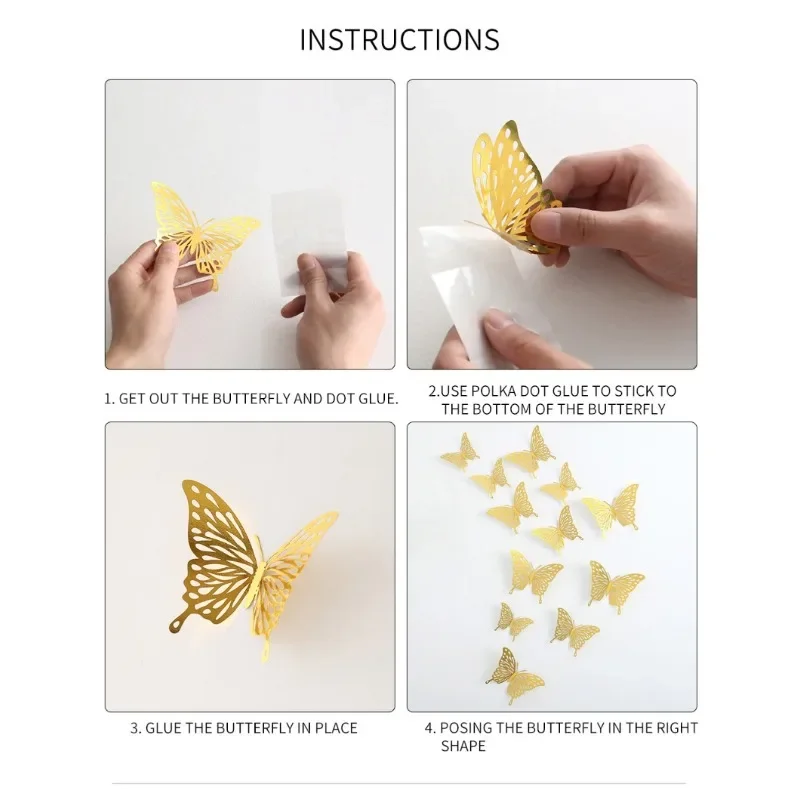 INSTRUCTIONS

1. GET OUT THE BUTTERFLY AND DOT GLUE.

2.USE POLKA DOT GLUE TO STICK TO THE BOTTOM OF THE BUTTERFLY

3. GLUE THE BUTTERFLY IN PLACE

4. POSING THE BUTTERFLY IN THE RIGHT SHAPE