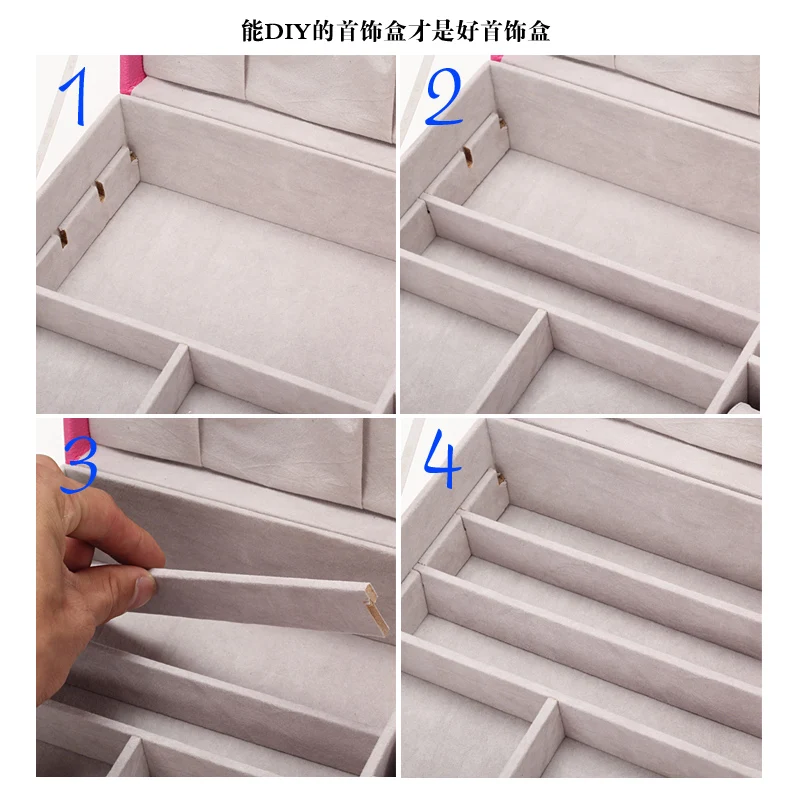 能DIY的首饰盒才是好首饰盒

1

2

3

4