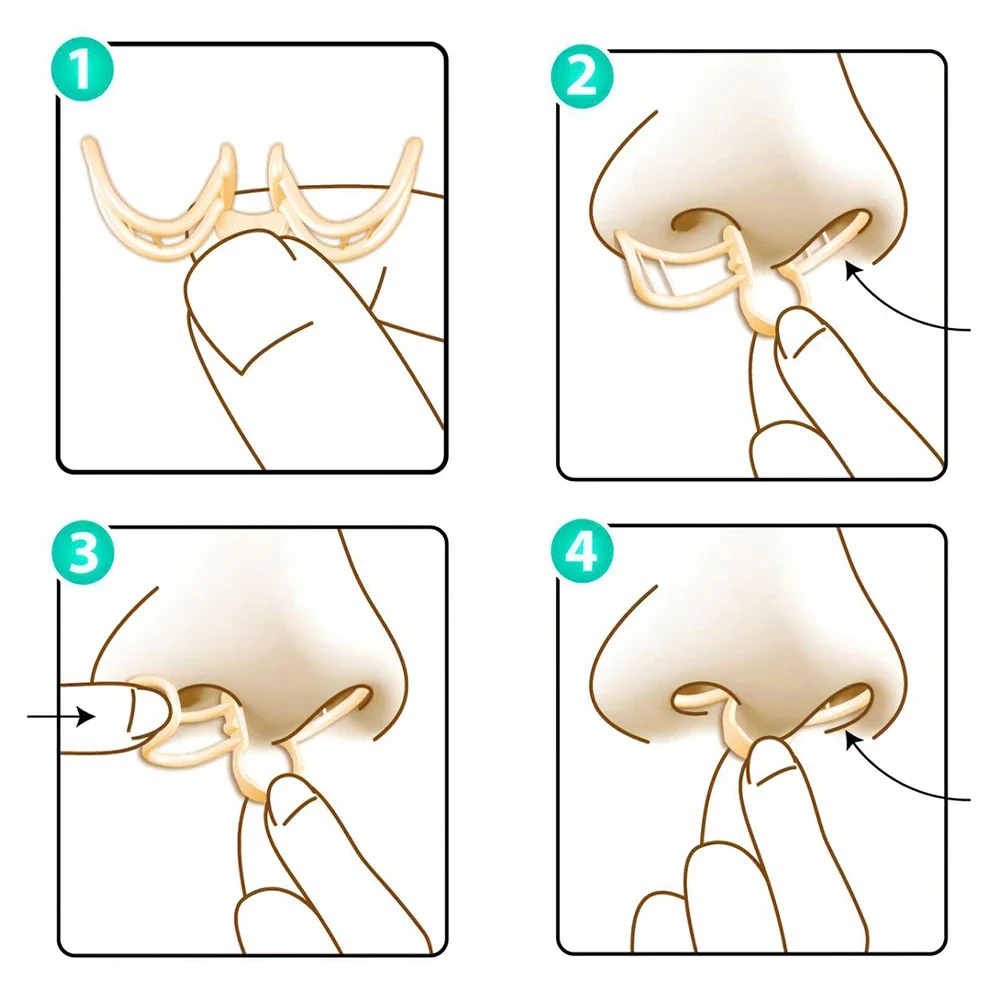 1

2

3

4