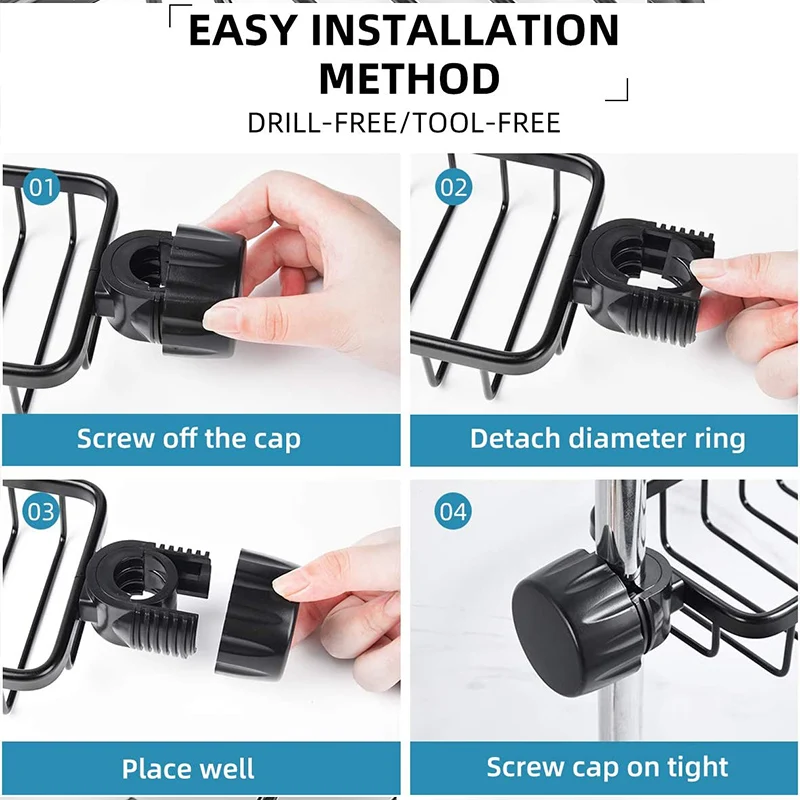 EASY INSTALLATION METHOD

DRILL-FREE/TOOL-FREE

01

Screw off the cap

02

Detach diameter ring

03

Place well

04

Screw cap on tight