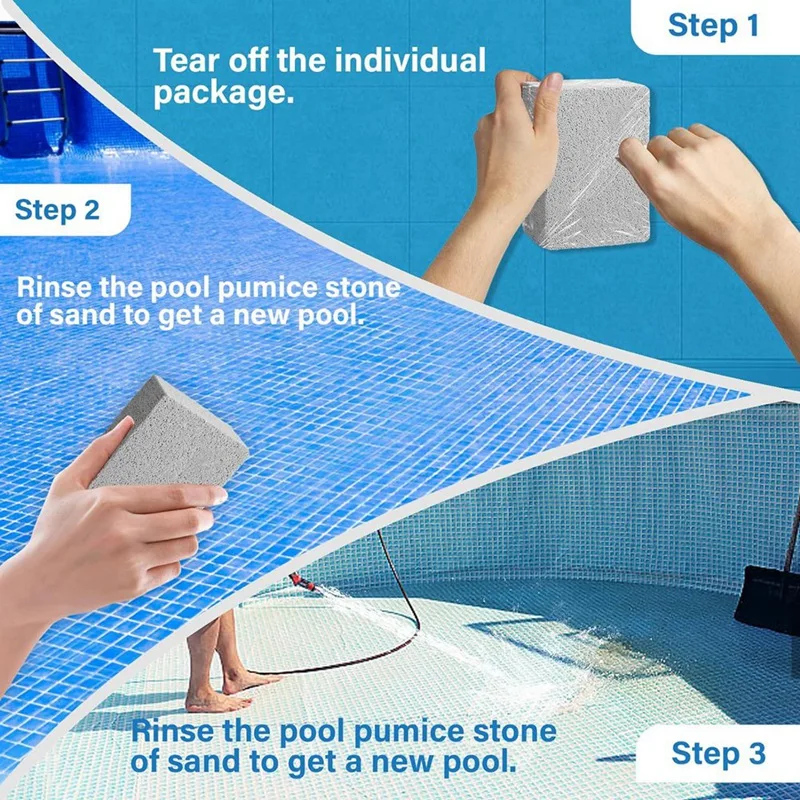 Step 1

Tear off the individual package.

Step 2

Rinse the pool pumice stone of sand to get a new pool.

Rinse the pool pumice stone of sand to get a new pool.

Step 3