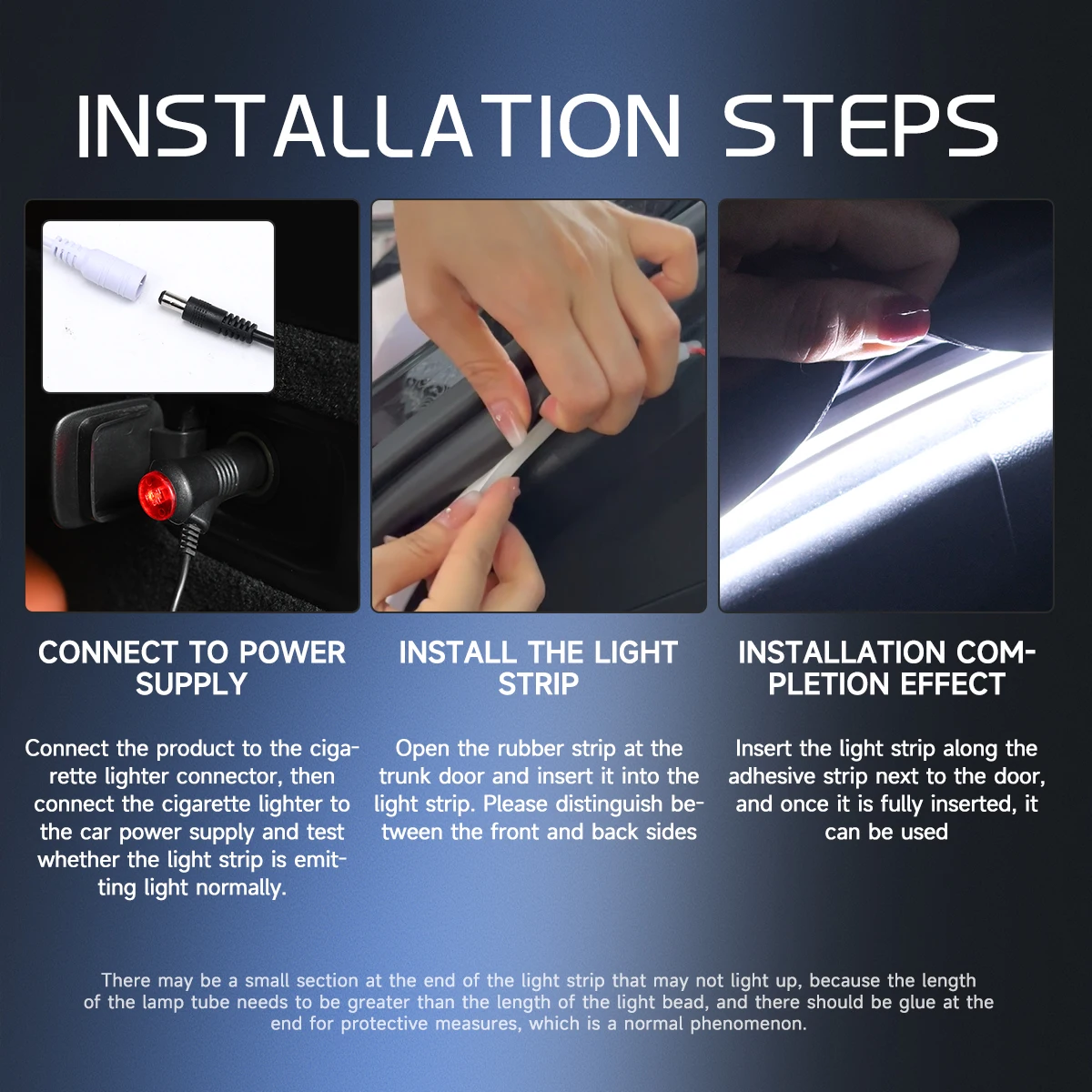 INSTALLATION STEPS

CONNECT TO POWER SUPPLY

Connect the product to the cigarette lighter connector, then connect the cigarette lighter to the car power supply and test whether the light strip is emitting light normally.

INSTALL THE LIGHT STRIP

Open the rubber strip at the trunk door and insert it into the light strip. Please distinguish between the front and back sides

INSTALLATION COMPLETION EFFECT

Insert the light strip along the adhesive strip next to the door, and once it is fully inserted, it can be used

There may be a small section at the end of the light strip that may not light up, because the length of the lamp tube needs to be greater than the length of the light bead, and there should be glue at the end for protective measures, which is a normal phenomenon.