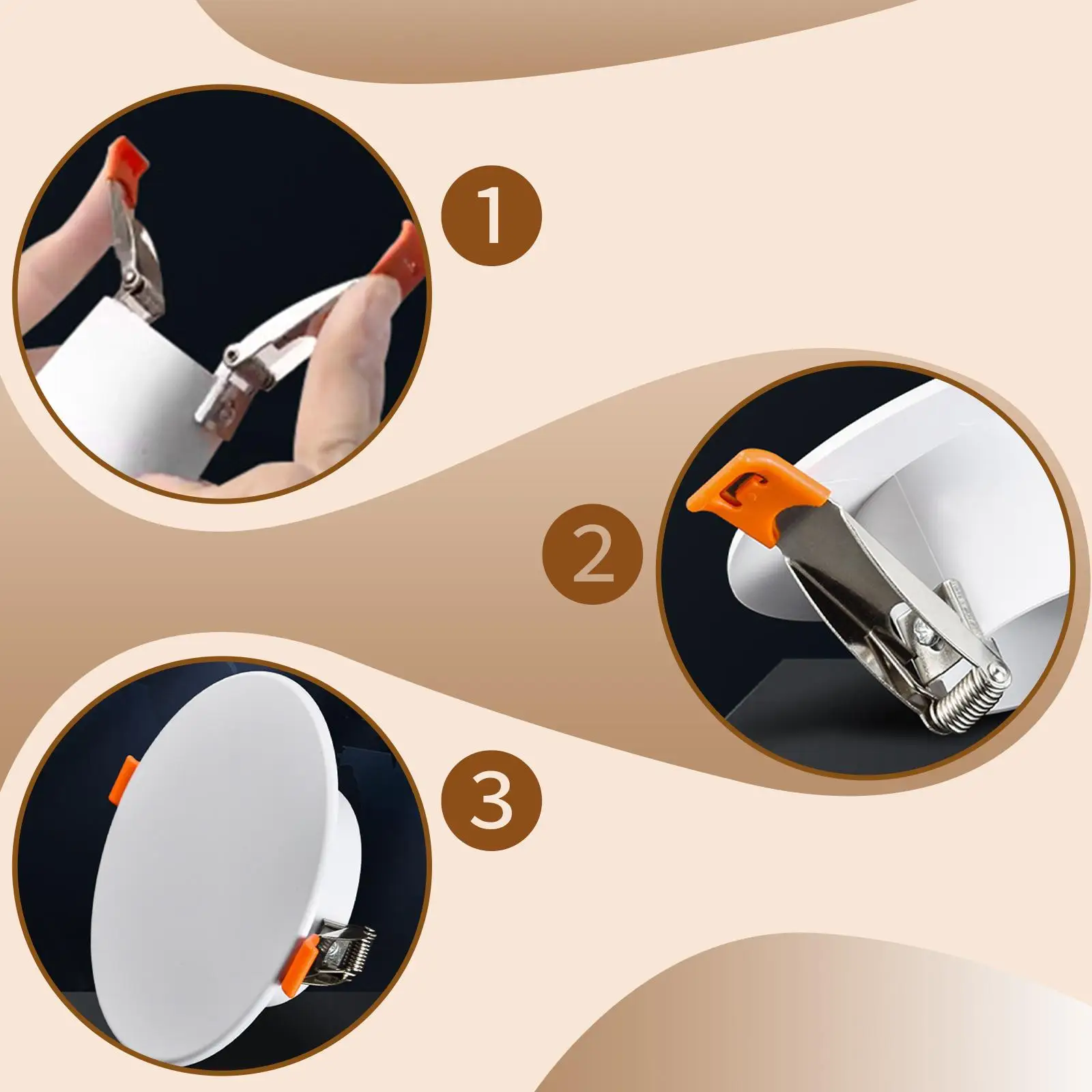 1

2

3