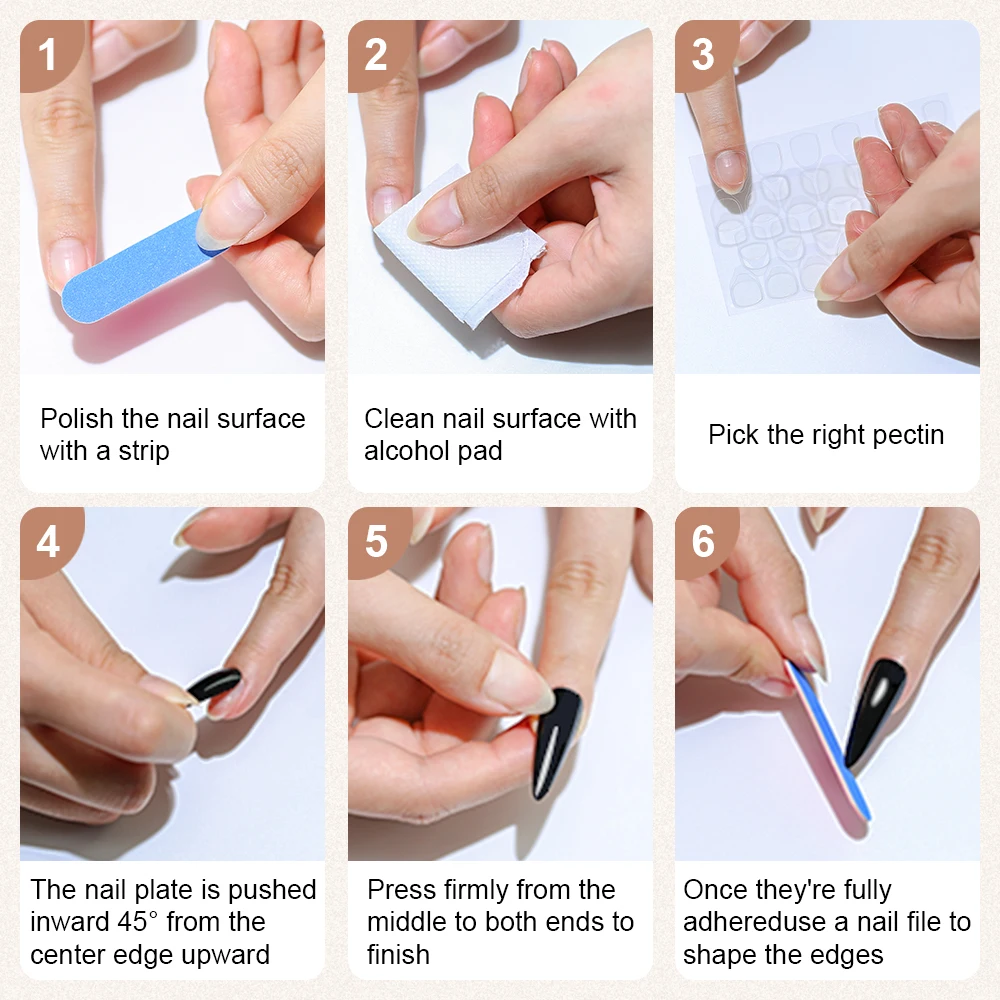 1
Polish the nail surface with a strip

2
Clean nail surface with alcohol pad

3
Pick the right pectin

4
The nail plate is pushed inward 45° from the center edge upward

5
Press firmly from the middle to both ends to finish

6
Once they're fully adhereduse a nail file to shape the edges