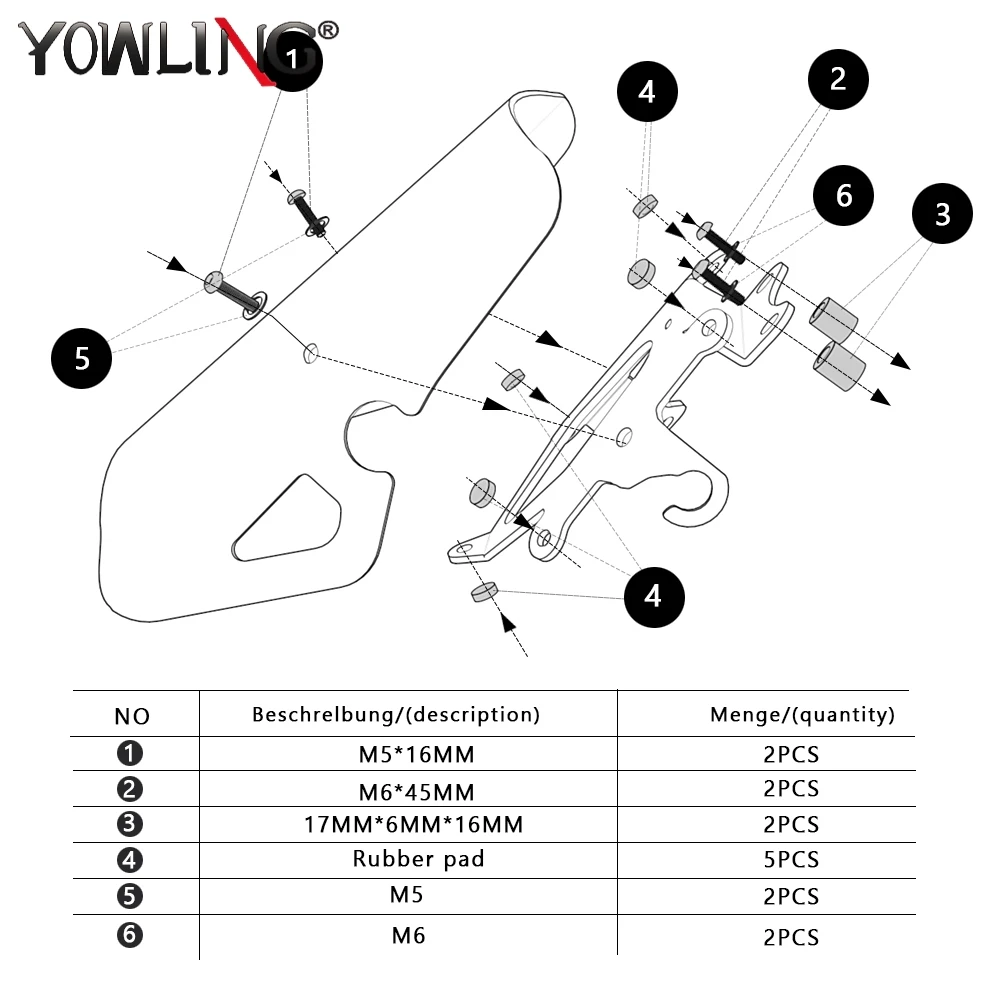 YOWLING®

1
4
2
6
3
5
4

| NO | Beschrelbung/(description) | Menge/(quantity) |
|---|---|---|
| ❶ | M5*16MM | 2PCS |
| ❷ | M6*45MM | 2PCS |
| ❸ | 17MM*6MM*16MM | 2PCS |
| ❹ | Rubber pad | 5PCS |
| ❺ | M5 | 2PCS |
| ❻ | M6 | 2PCS |