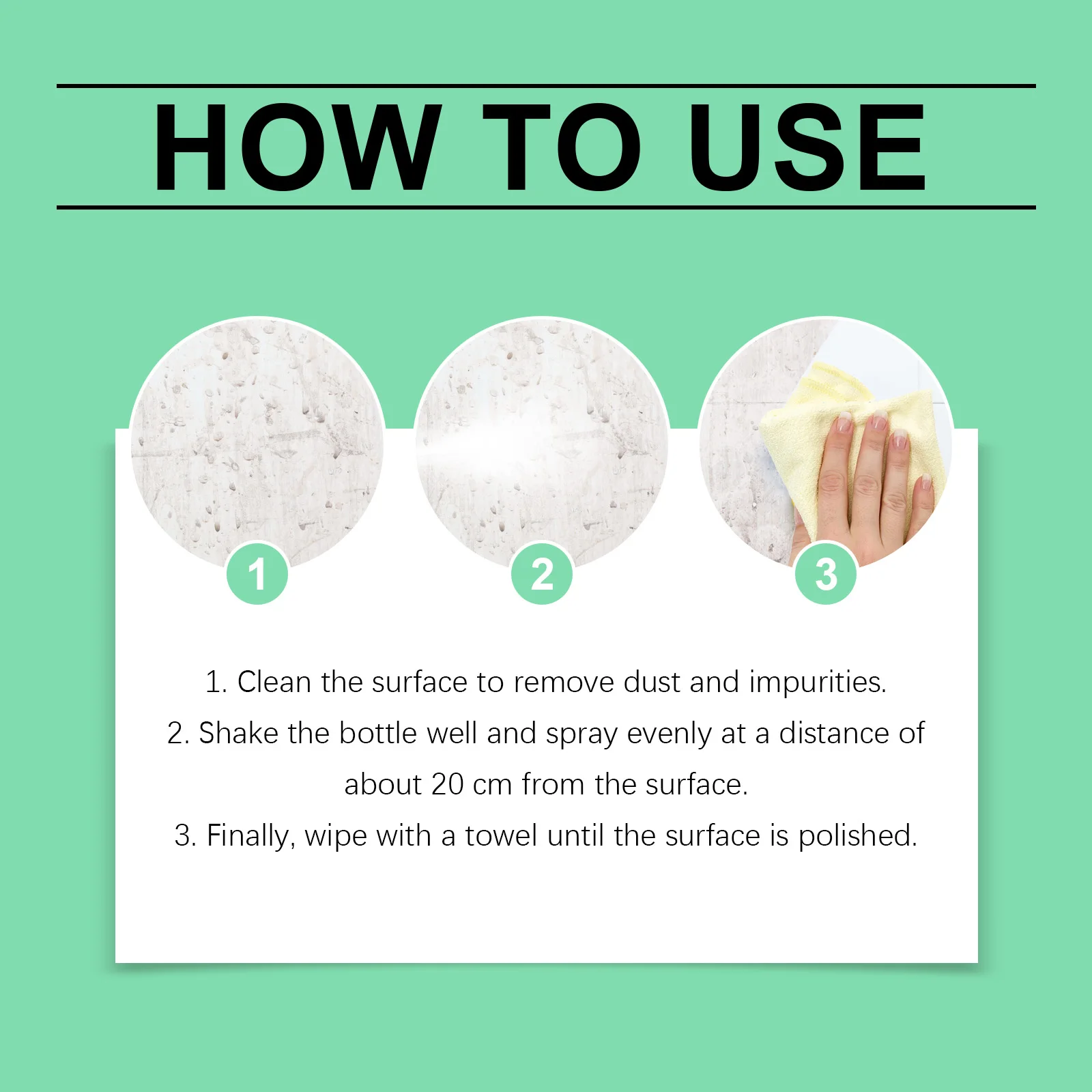 HOW TO USE

1

2

3

1. Clean the surface to remove dust and impurities.
2. Shake the bottle well and spray evenly at a distance of about 20 cm from the surface.
3. Finally, wipe with a towel until the surface is polished.