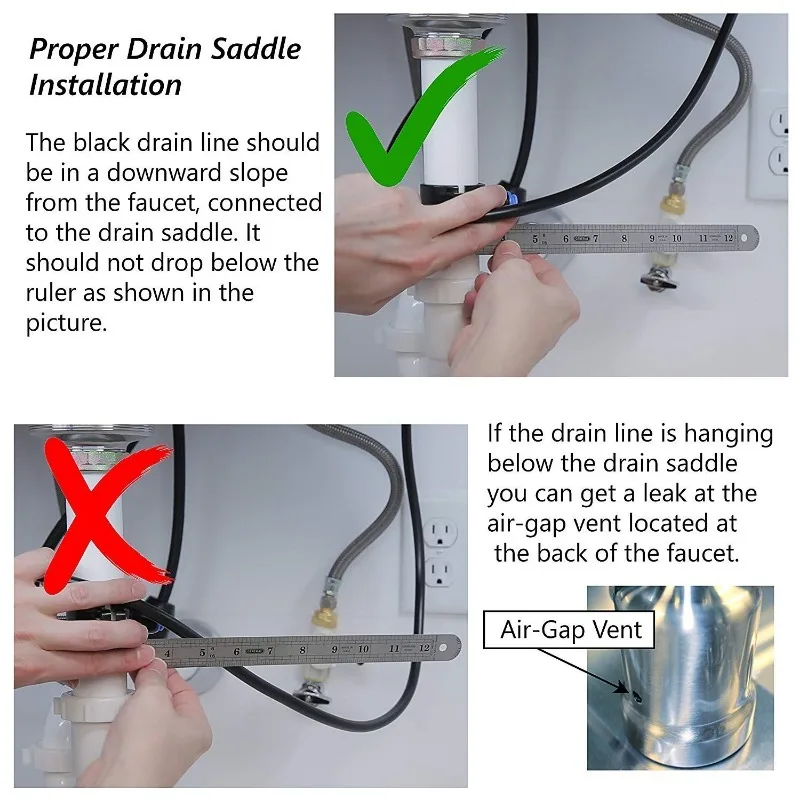 Proper Drain Saddle Installation

The black drain line should be in a downward slope from the faucet, connected to the drain saddle. It should not drop below the ruler as shown in the picture.

5 6 7 8 9 10 11 12

4 5 6 7 8 9 10 11 12

If the drain line is hanging below the drain saddle you can get a leak at the air-gap vent located at the back of the faucet.

Air-Gap Vent