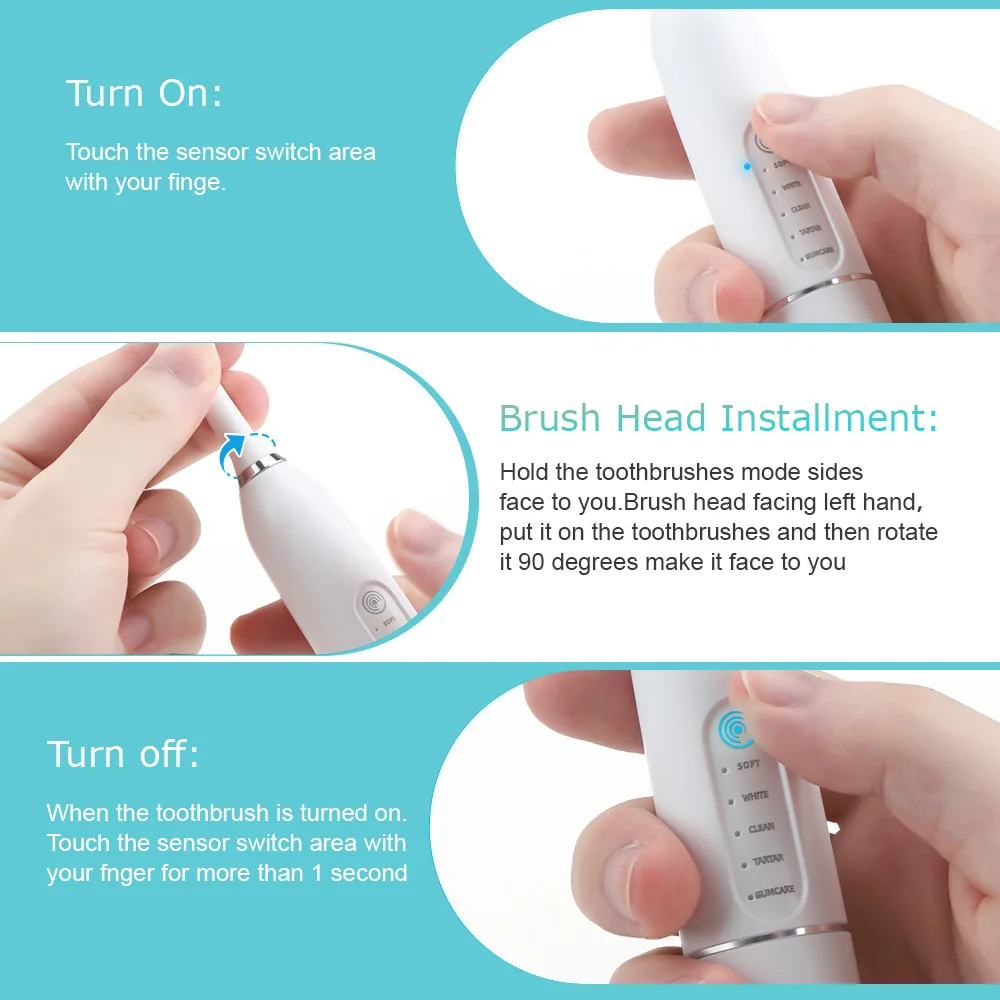 Turn On:

Touch the sensor switch area with your finge.

SOFT
WHITE
CLEAN
TARTAR
GUMCARE

Brush Head Installment:

Hold the toothbrushes mode sides face to you.Brush head facing left hand, put it on the toothbrushes and then rotate it 90 degrees make it face to you

SOFT

Turn off:

When the toothbrush is turned on. Touch the sensor switch area with your fnger for more than 1 second

SOFT
WHITE
CLEAN
TARTAR
GUMCARE