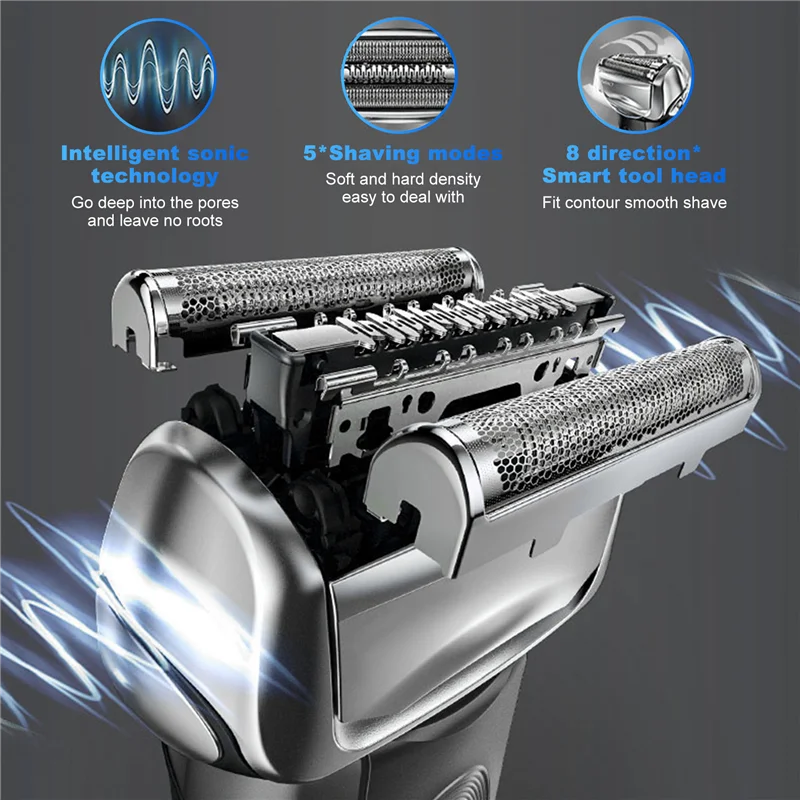 Intelligent sonic technology
Go deep into the pores and leave no roots

5*Shaving modes
Soft and hard density easy to deal with

8 direction*
Smart tool head
Fit contour smooth shave