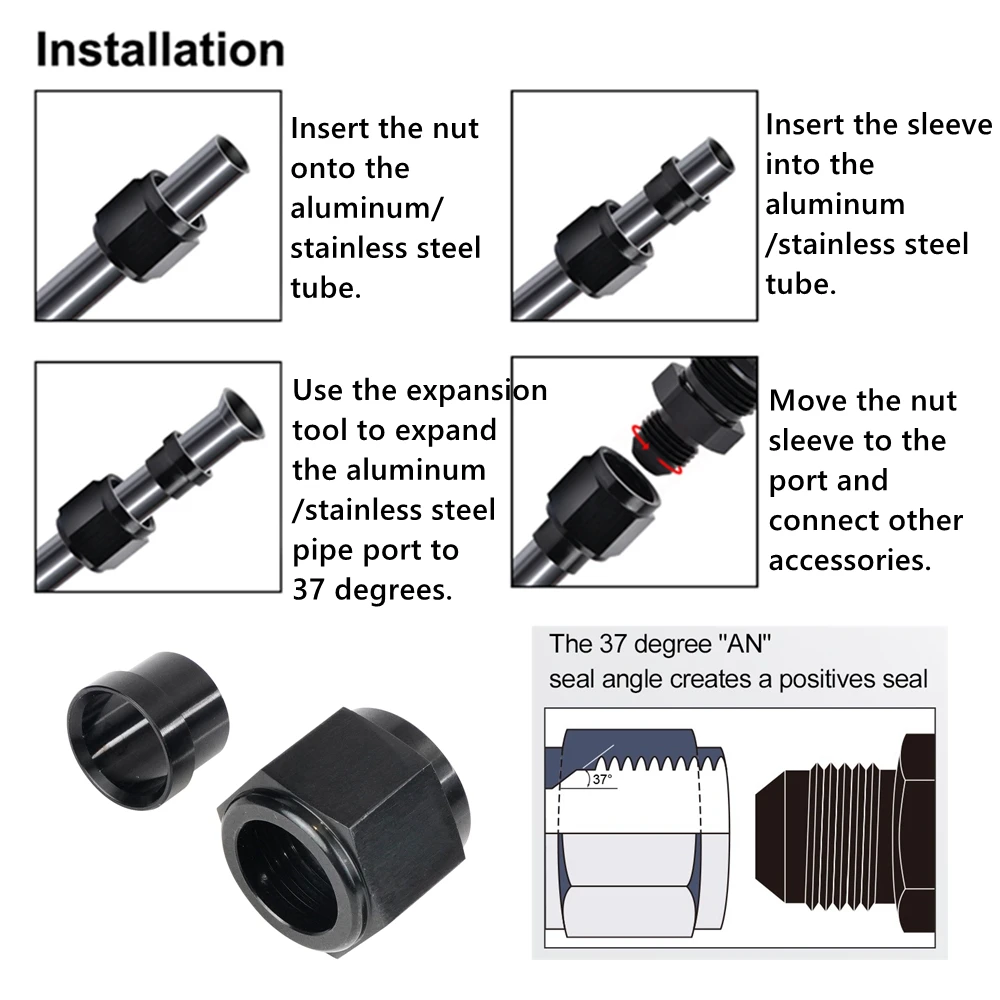 Installation

Insert the nut onto the aluminum/ stainless steel tube.

Insert the sleeve into the aluminum /stainless steel tube.

Use the expansion tool to expand the aluminum /stainless steel pipe port to 37 degrees.

Move the nut sleeve to the port and connect other accessories.

The 37 degree "AN" seal angle creates a positives seal

37°