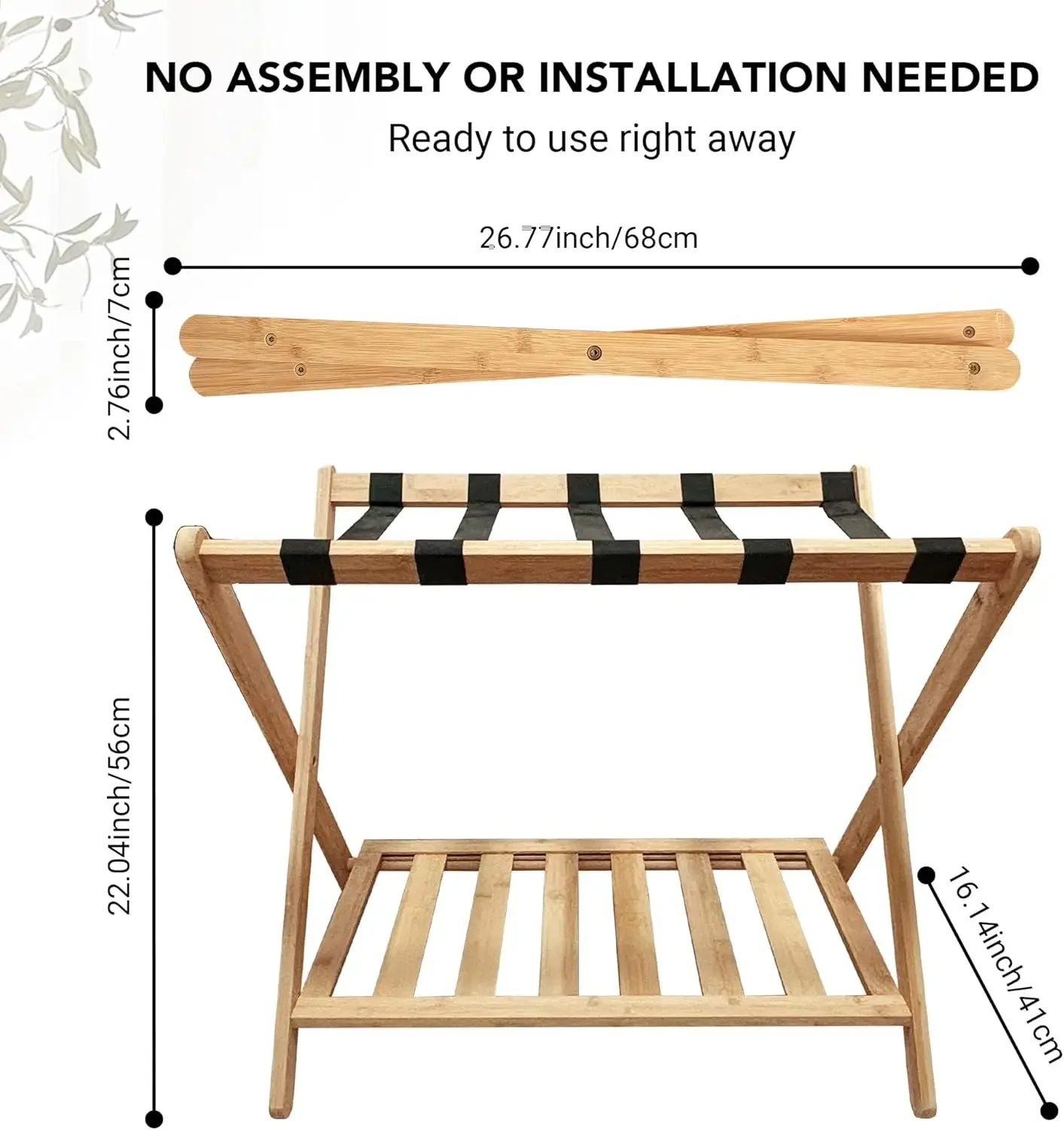 NO ASSEMBLY OR INSTALLATION NEEDED

Ready to use right away

26.77inch/68cm

2.76inch/7cm

22.04inch/56cm

16.14inch/41cm