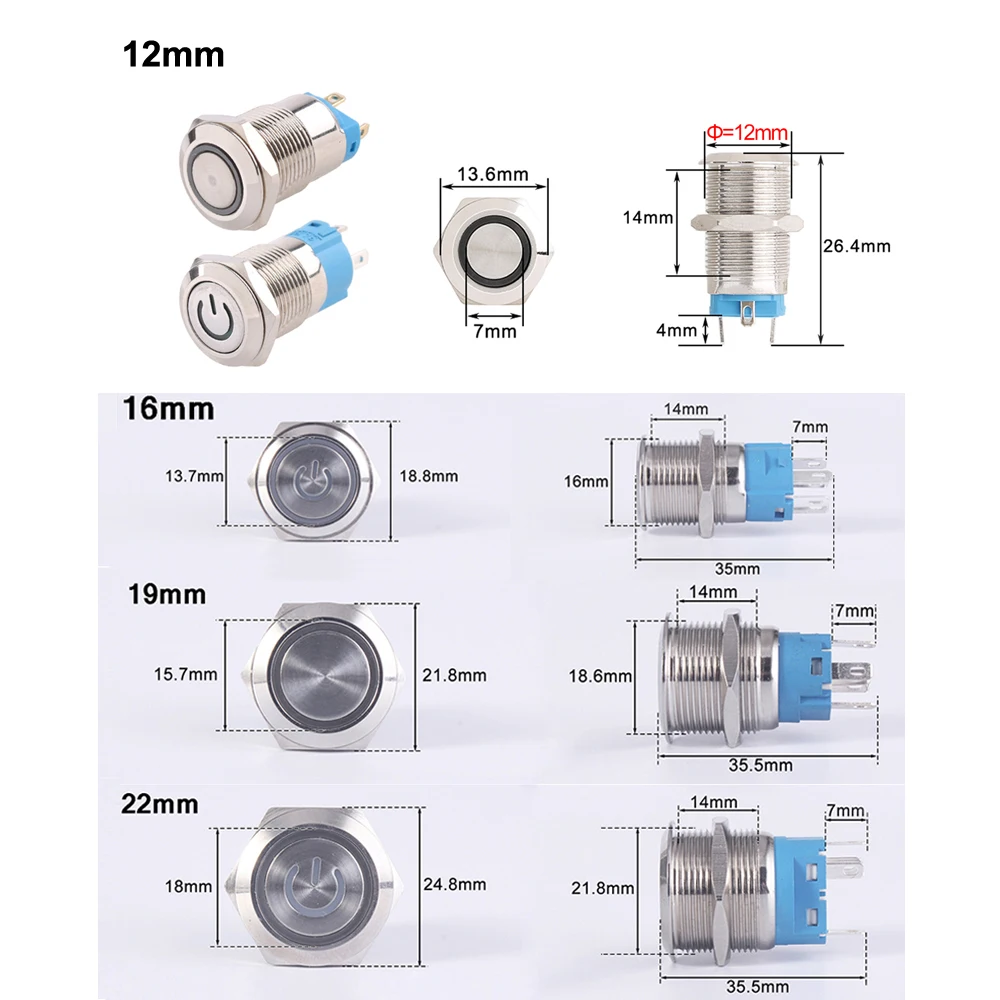 12mm

13.6mm

7mm

Φ=12mm

14mm

26.4mm

4mm

16mm

13.7mm

18.8mm

14mm

7mm

16mm

35mm

19mm

15.7mm

21.8mm

14mm

7mm

18.6mm

35.5mm

22mm

18mm

24.8mm

14mm

7mm

21.8mm

35.5mm