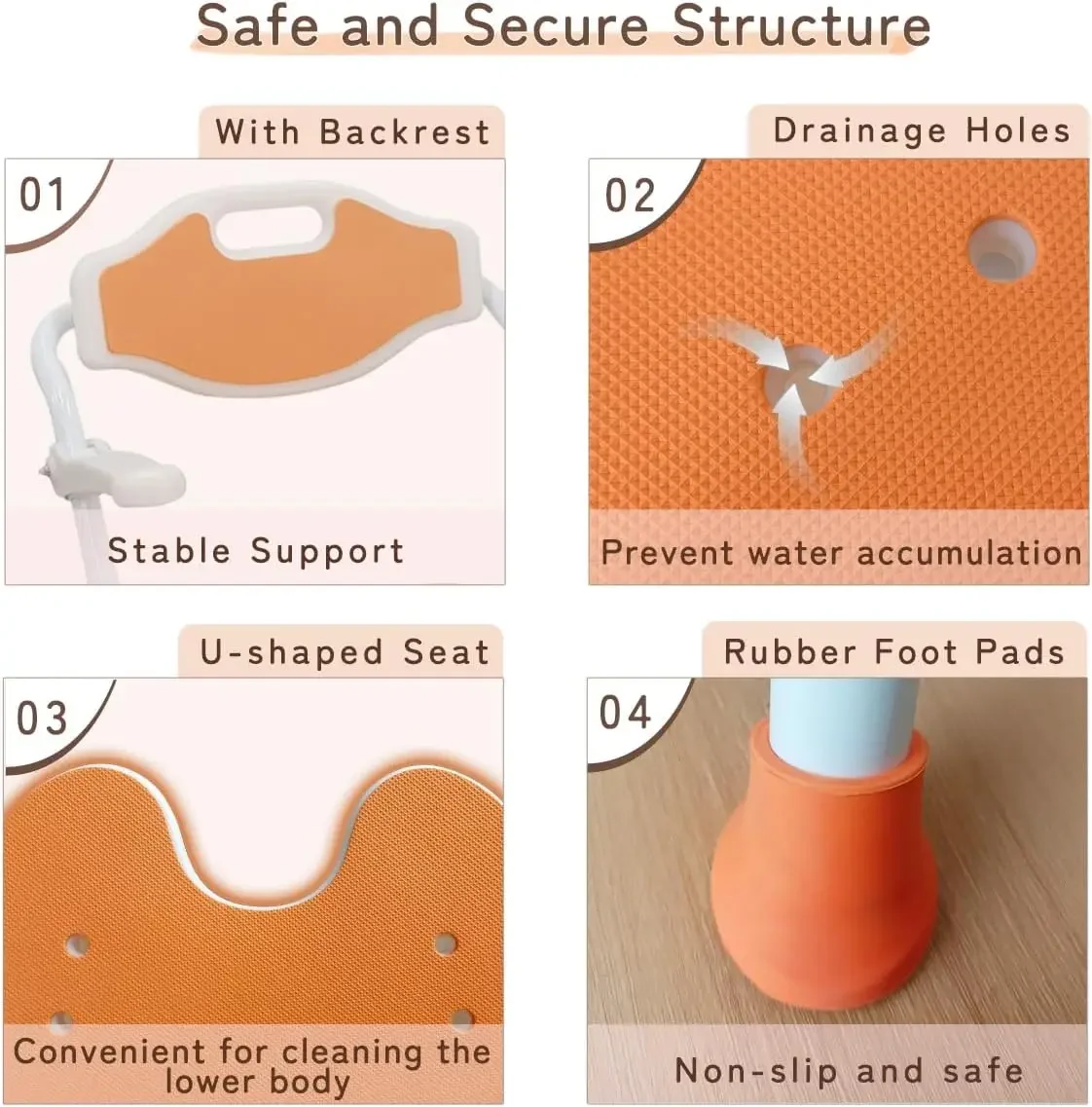 Safe and Secure Structure

With Backrest

01

Stable Support

Drainage Holes

02

Prevent water accumulation

U-shaped Seat

03

Convenient for cleaning the lower body

Rubber Foot Pads

04

Non-slip and safe