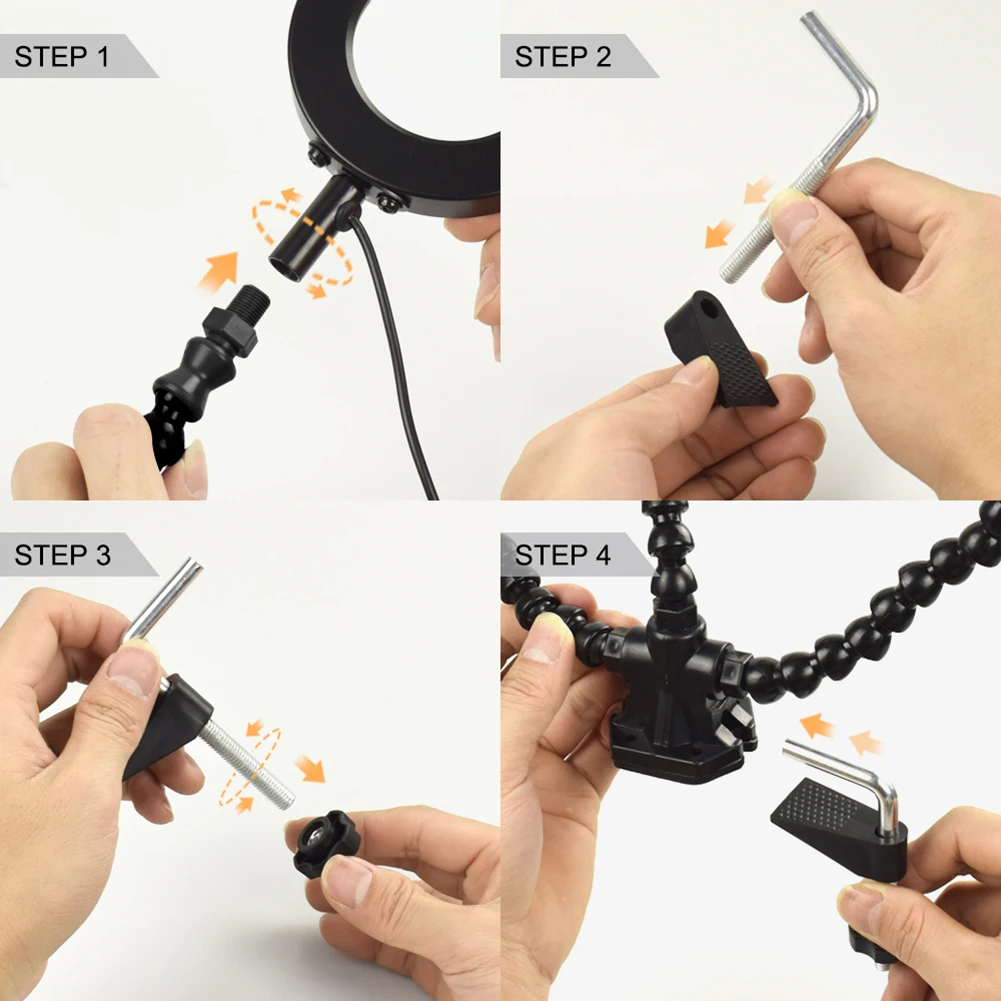 STEP 1

STEP 2

STEP 3

STEP 4