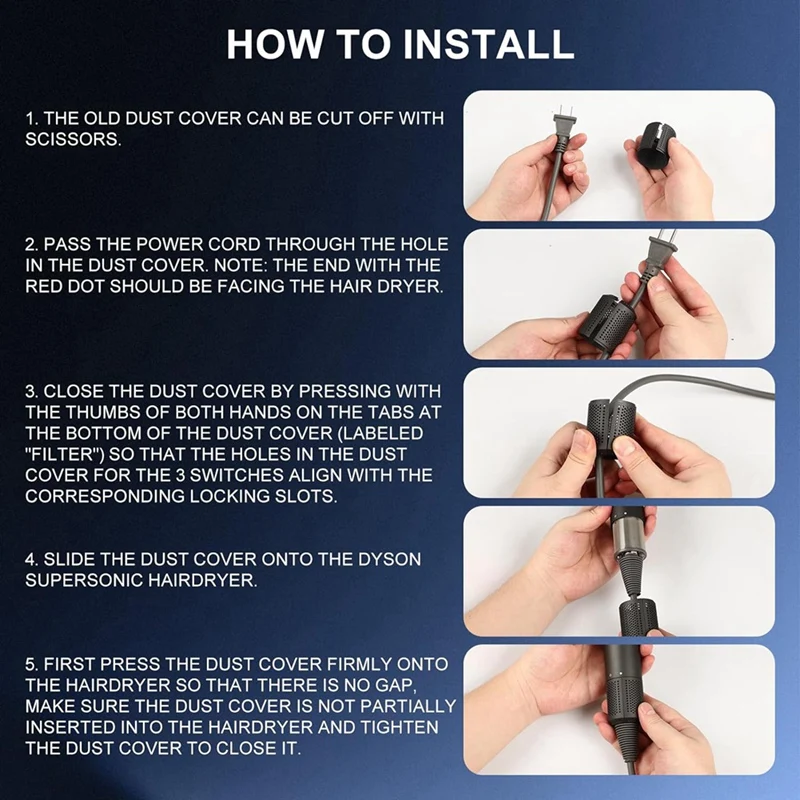 HOW TO INSTALL

1. THE OLD DUST COVER CAN BE CUT OFF WITH SCISSORS.

2. PASS THE POWER CORD THROUGH THE HOLE IN THE DUST COVER. NOTE: THE END WITH THE RED DOT SHOULD BE FACING THE HAIR DRYER.

3. CLOSE THE DUST COVER BY PRESSING WITH THE THUMBS OF BOTH HANDS ON THE TABS AT THE BOTTOM OF THE DUST COVER (LABELED "FILTER") SO THAT THE HOLES IN THE DUST COVER FOR THE 3 SWITCHES ALIGN WITH THE CORRESPONDING LOCKING SLOTS.

4. SLIDE THE DUST COVER ONTO THE DYSON SUPERSONIC HAIRDRYER.

5. FIRST PRESS THE DUST COVER FIRMLY ONTO THE HAIRDRYER SO THAT THERE IS NO GAP, MAKE SURE THE DUST COVER IS NOT PARTIALLY INSERTED INTO THE HAIRDRYER AND TIGHTEN THE DUST COVER TO CLOSE IT.