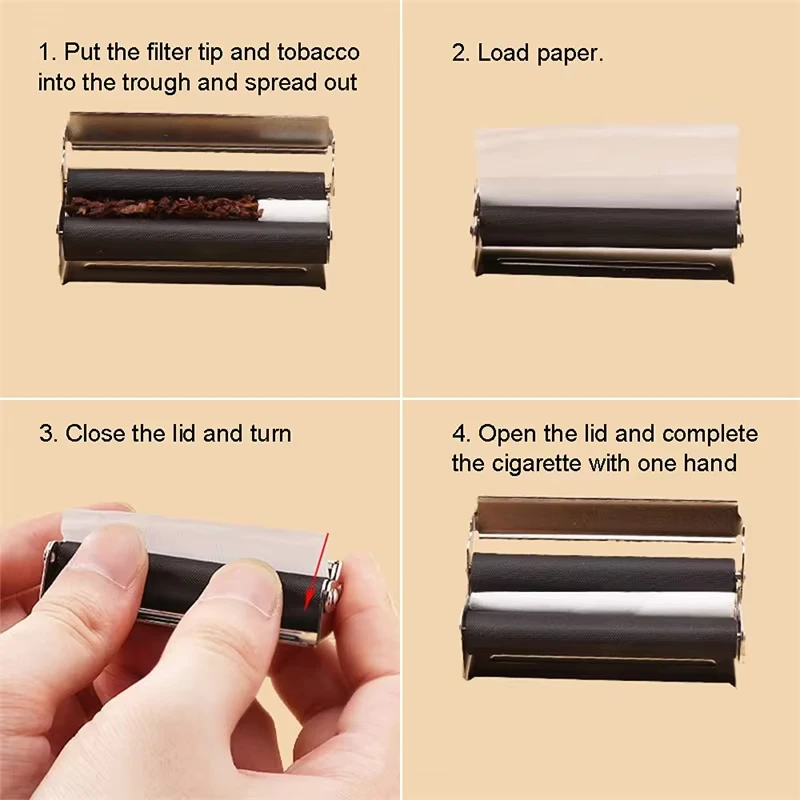 1. Put the filter tip and tobacco into the trough and spread out

2. Load paper.

3. Close the lid and turn

4. Open the lid and complete the cigarette with one hand