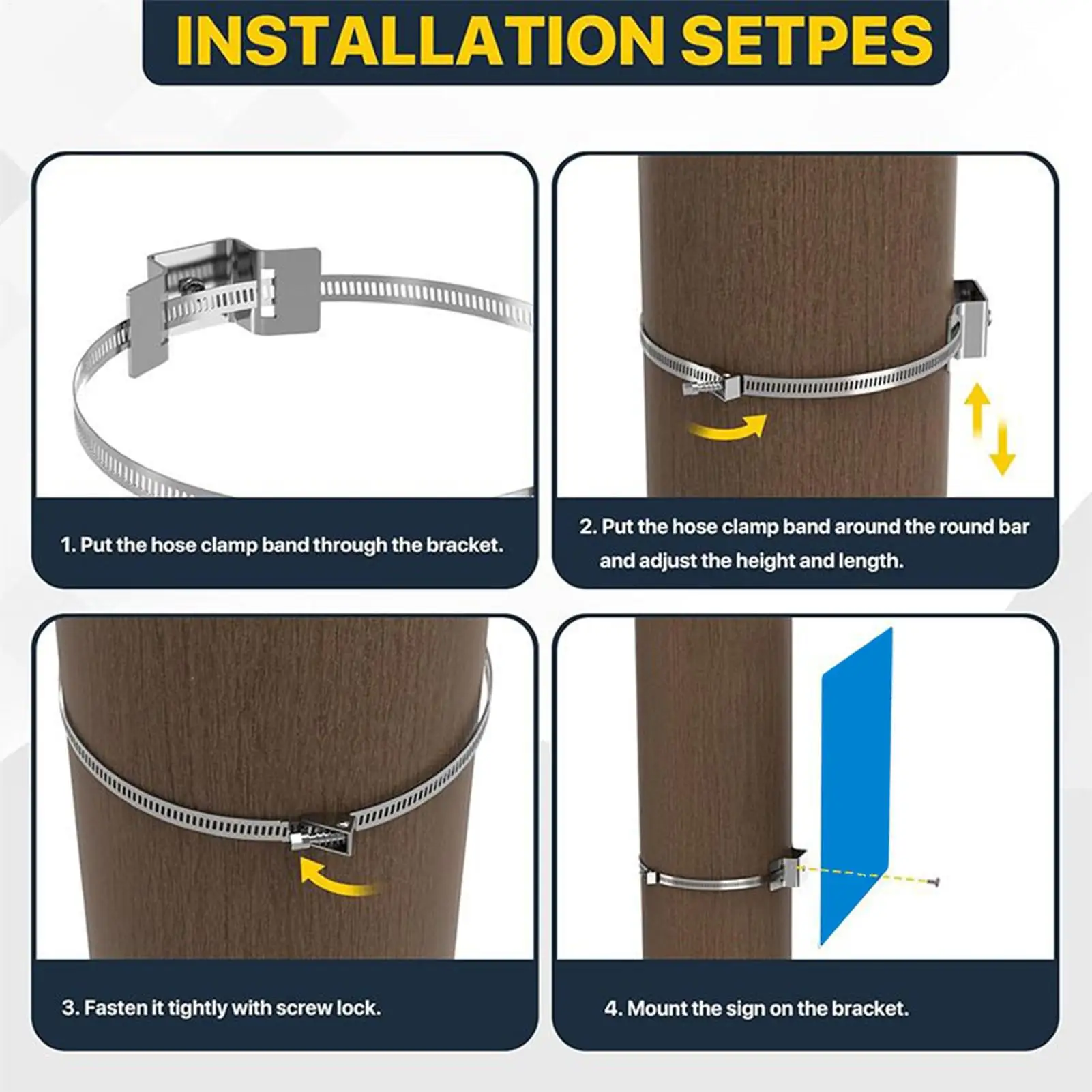 INSTALLATION SETPES

1. Put the hose clamp band through the bracket.

2. Put the hose clamp band around the round bar and adjust the height and length.

3. Fasten it tightly with screw lock.

4. Mount the sign on the bracket.