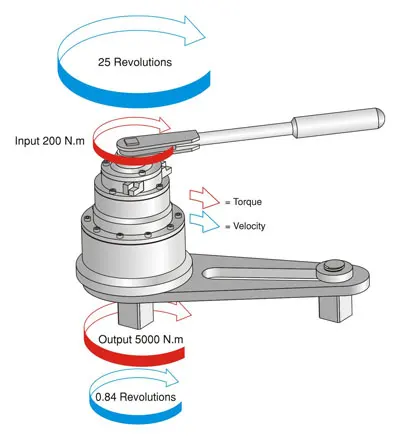 25 Revolutions

Input 200 N.m

= Torque

= Velocity

Output 5000 N.m

0.84 Revolutions