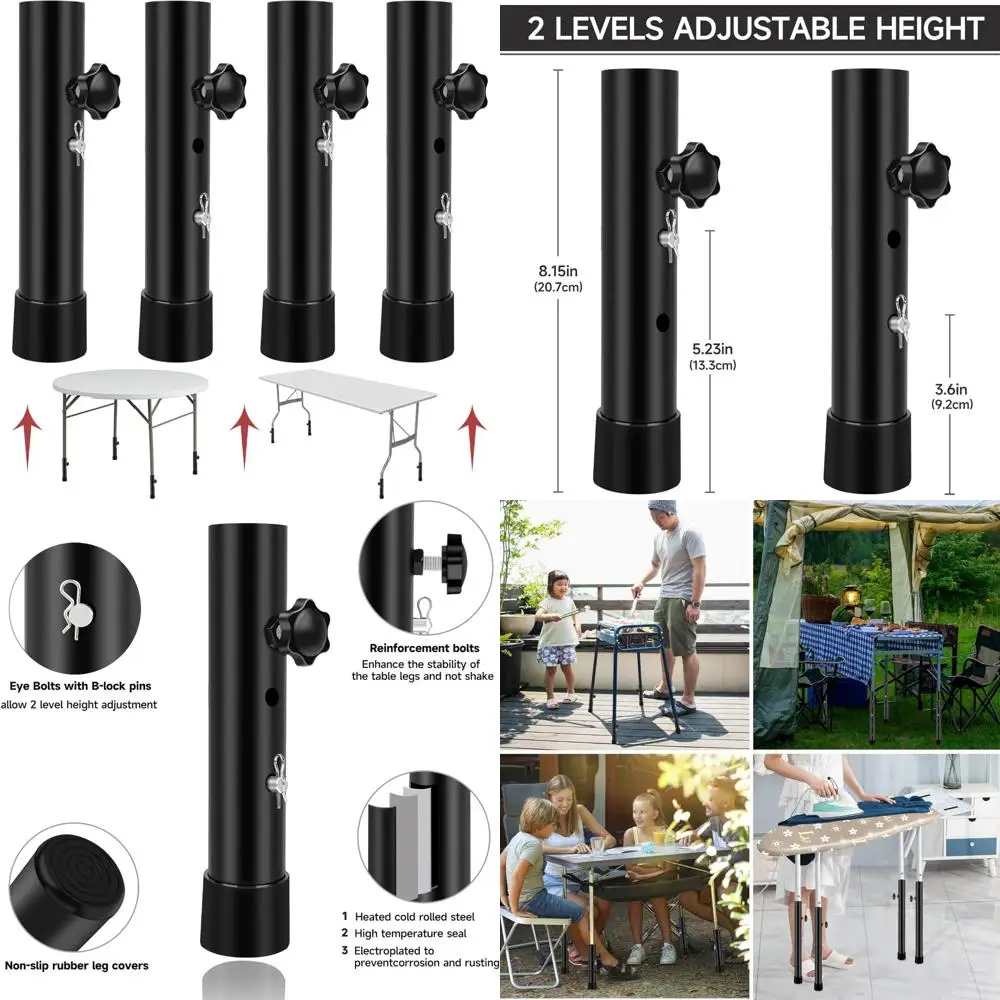 2 LEVELS ADJUSTABLE HEIGHT

8.15in
(20.7cm)

5.23in
(13.3cm)

3.6in
(9.2cm)

Eye Bolts with B-lock pins
allow 2 level height adjustment

Reinforcement bolts
Enhance the stability of the table legs and not shake

Non-slip rubber leg covers

1 Heated cold rolled steel
2 High temperature seal
3 Electroplated to preventcorrosion and rusting