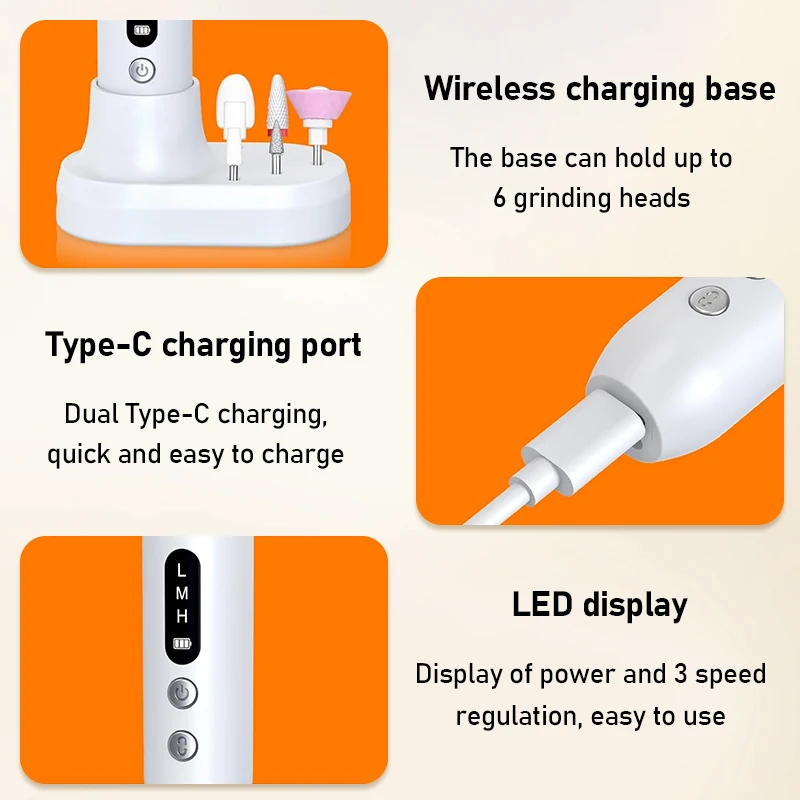 Wireless charging base

The base can hold up to 6 grinding heads

Type-C charging port

Dual Type-C charging, quick and easy to charge

L
M
H

LED display

Display of power and 3 speed regulation, easy to use