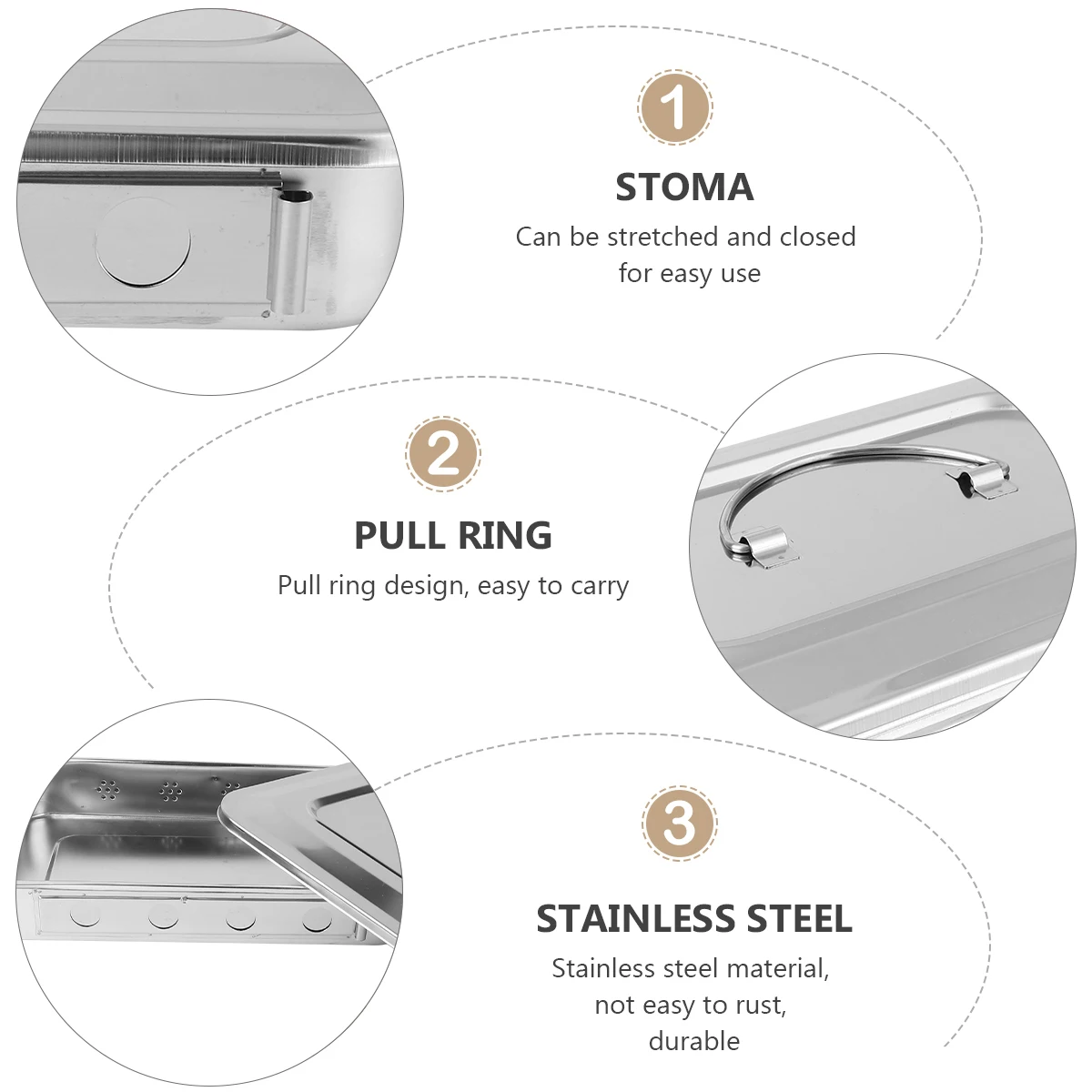 1

STOMA

Can be stretched and closed for easy use

2

PULL RING

Pull ring design, easy to carry

3

STAINLESS STEEL

Stainless steel material, not easy to rust, durable