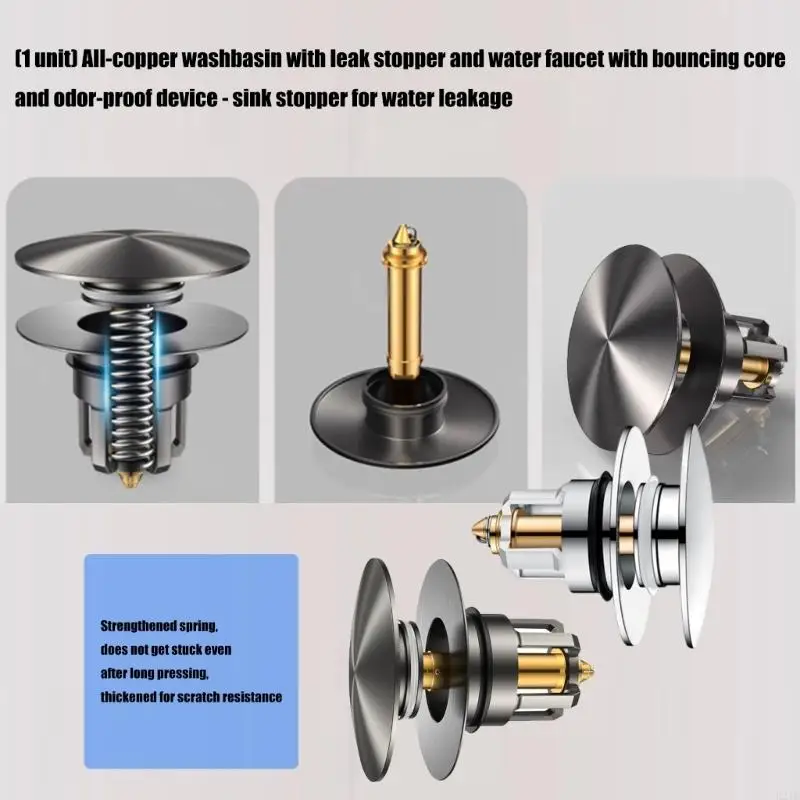 (1 unit) All-copper washbasin with leak stopper and water faucet with bouncing core and odor-proof device - sink stopper for water leakage

Strengthened spring, does not get stuck even after long pressing, thickened for scratch resistance