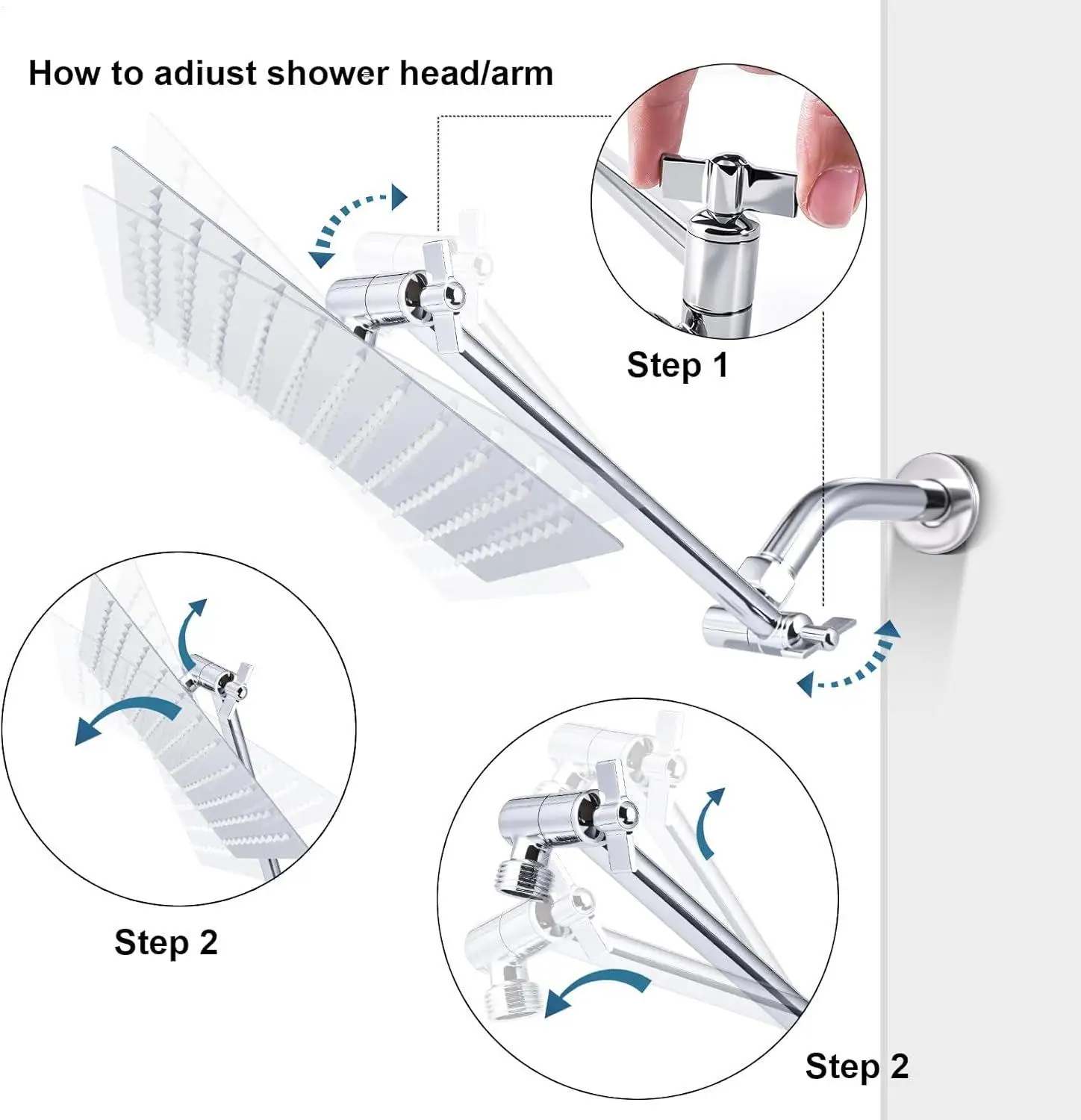 How to adiust shower head/arm

Step 1

Step 2

Step 2