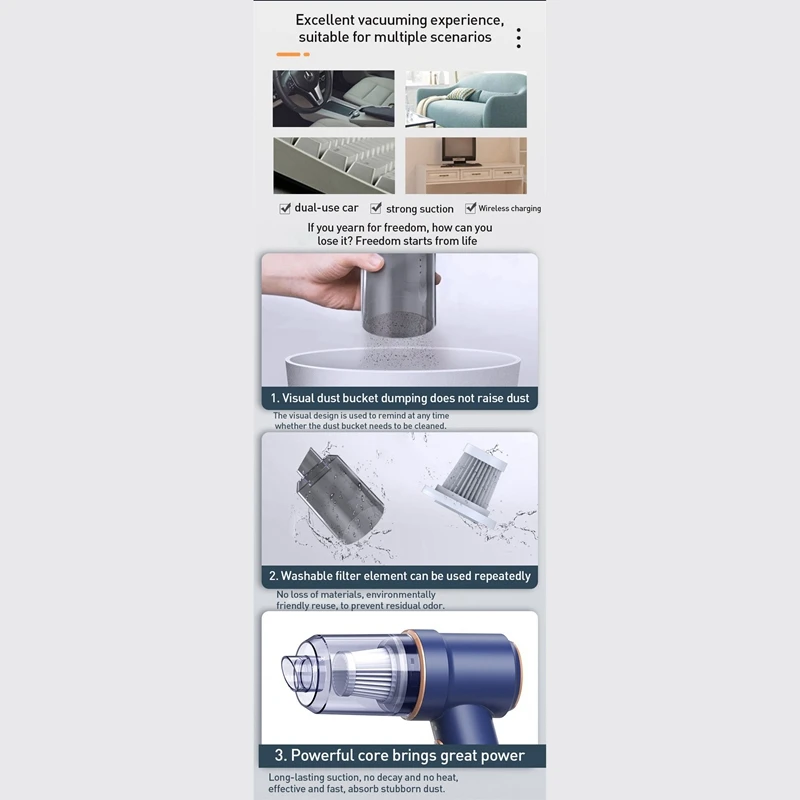 Excellent vacuuming experience, suitable for multiple scenarios

dual-use car
strong suction
Wireless charging

If you yearn for freedom, how can you lose it? Freedom starts from life

1. Visual dust bucket dumping does not raise dust

The visual design is used to remind at any time whether the dust bucket needs to be cleaned.

2. Washable filter element can be used repeatedly

No loss of materials, environmentally friendly reuse, to prevent residual odor.

3. Powerful core brings great power

Long-lasting suction, no decay and no heat, effective and fast, absorb stubborn dust.