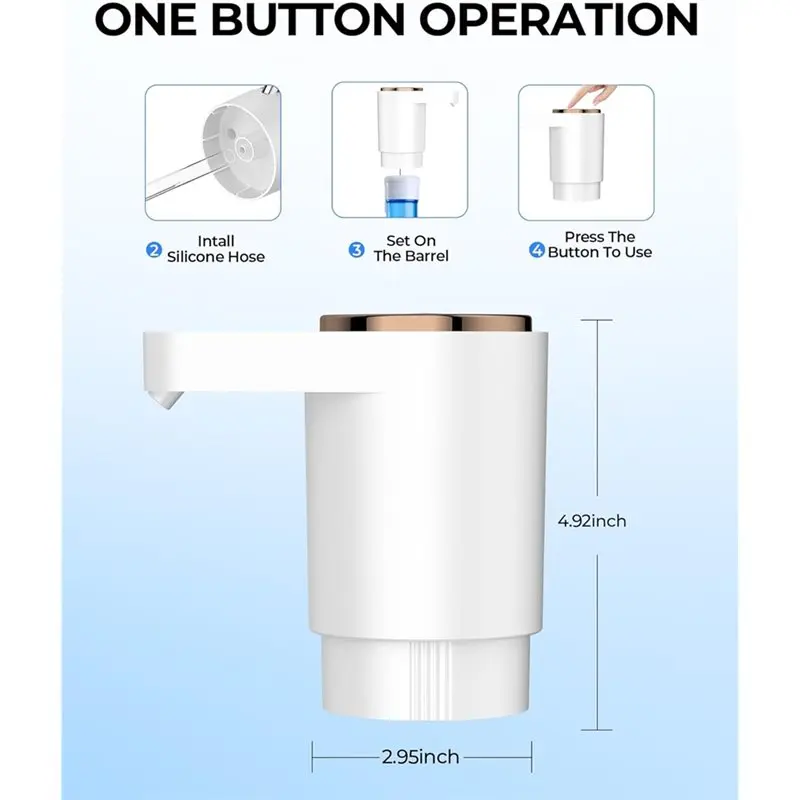 ONE BUTTON OPERATION

2 Intall Silicone Hose

3 Set On The Barrel

4 Press The Button To Use

4.92inch

2.95inch