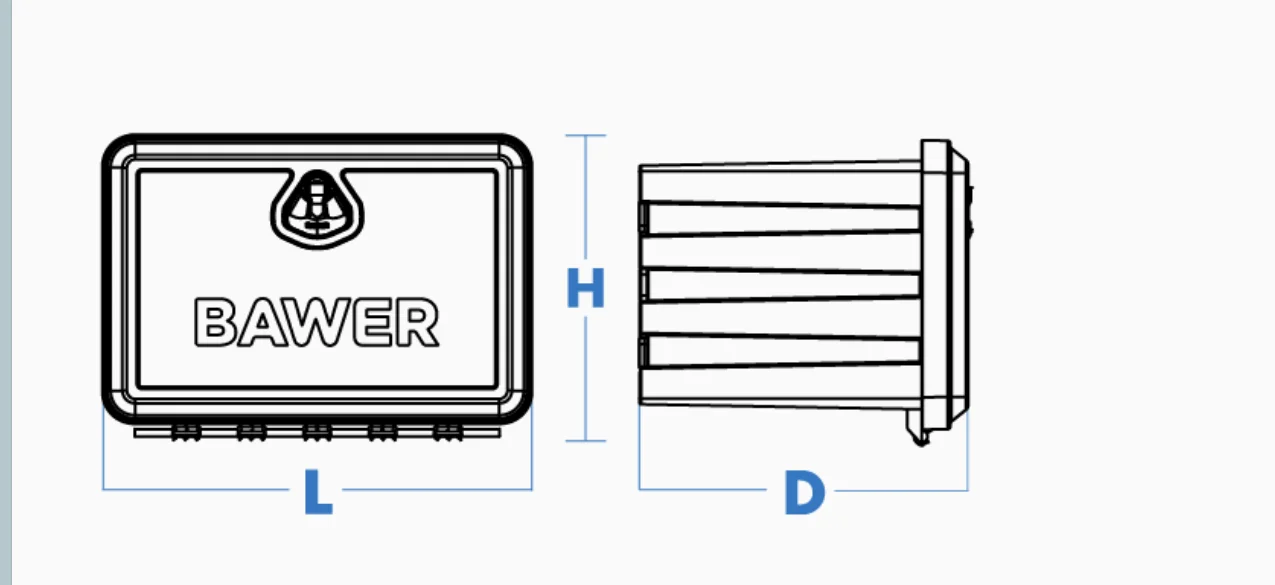 BAWER

H

L

D