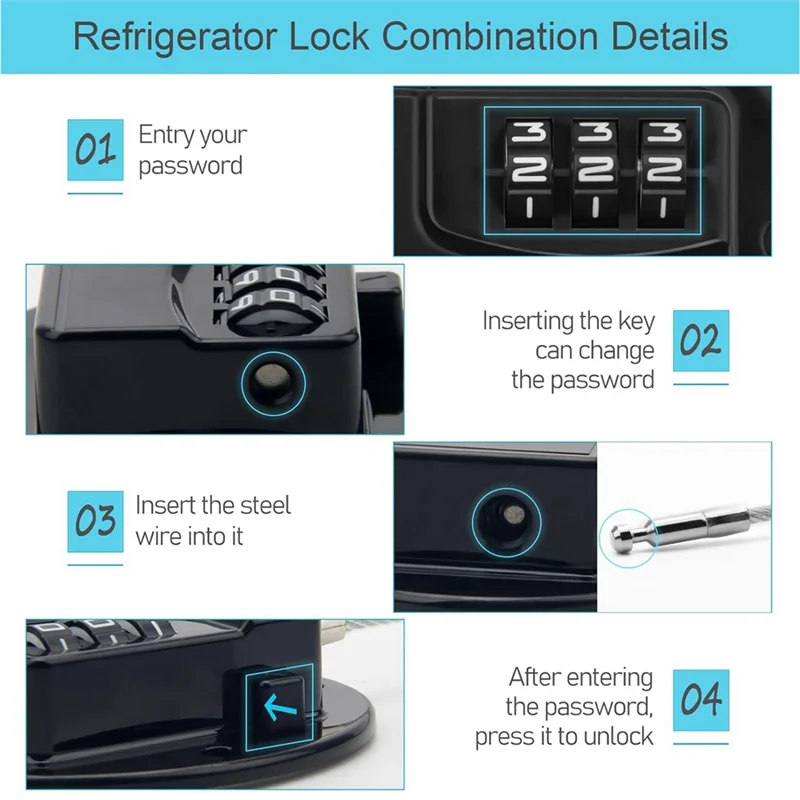 Refrigerator Lock Combination Details

01 Entry your password

3 3 3
2 2 2
1 1 1

Inserting the key can change the password 02

03 Insert the steel wire into it

After entering the password, press it to unlock 04