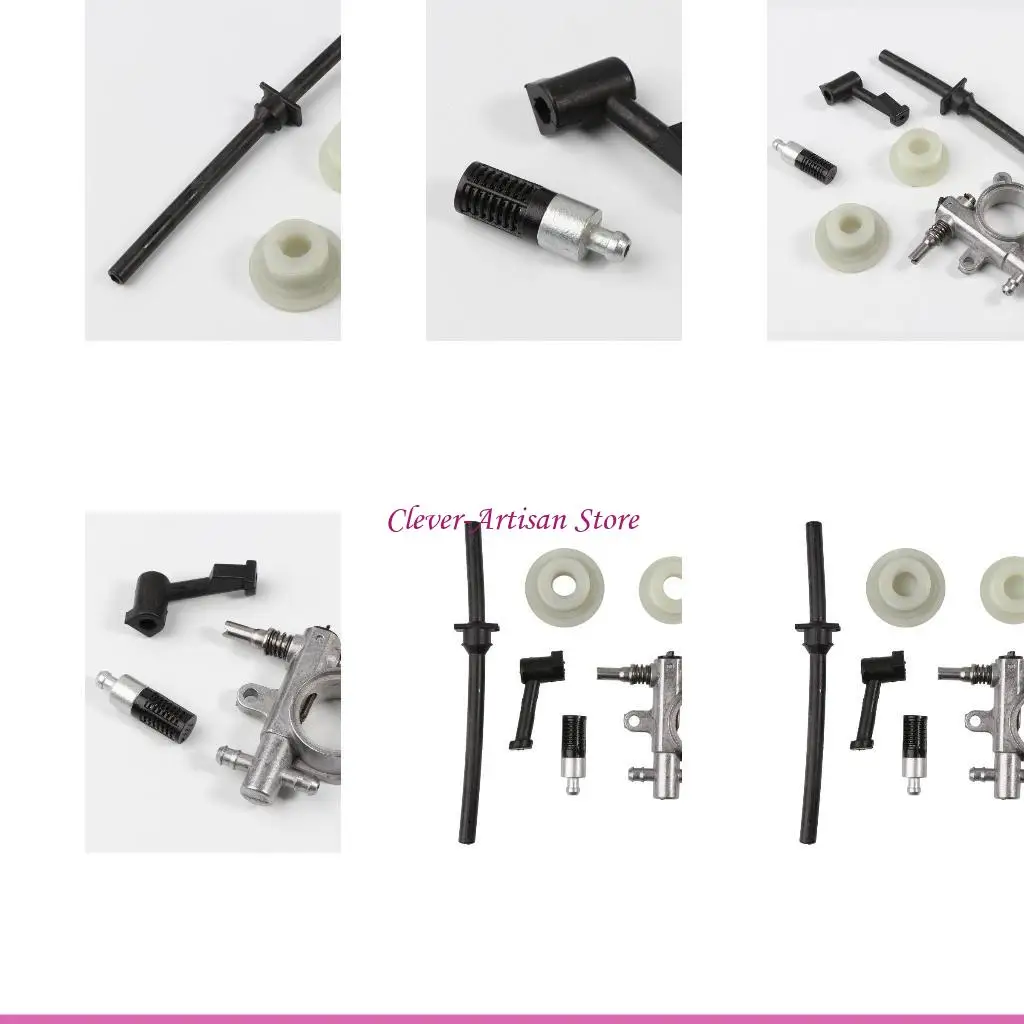 Clever Artisan Store