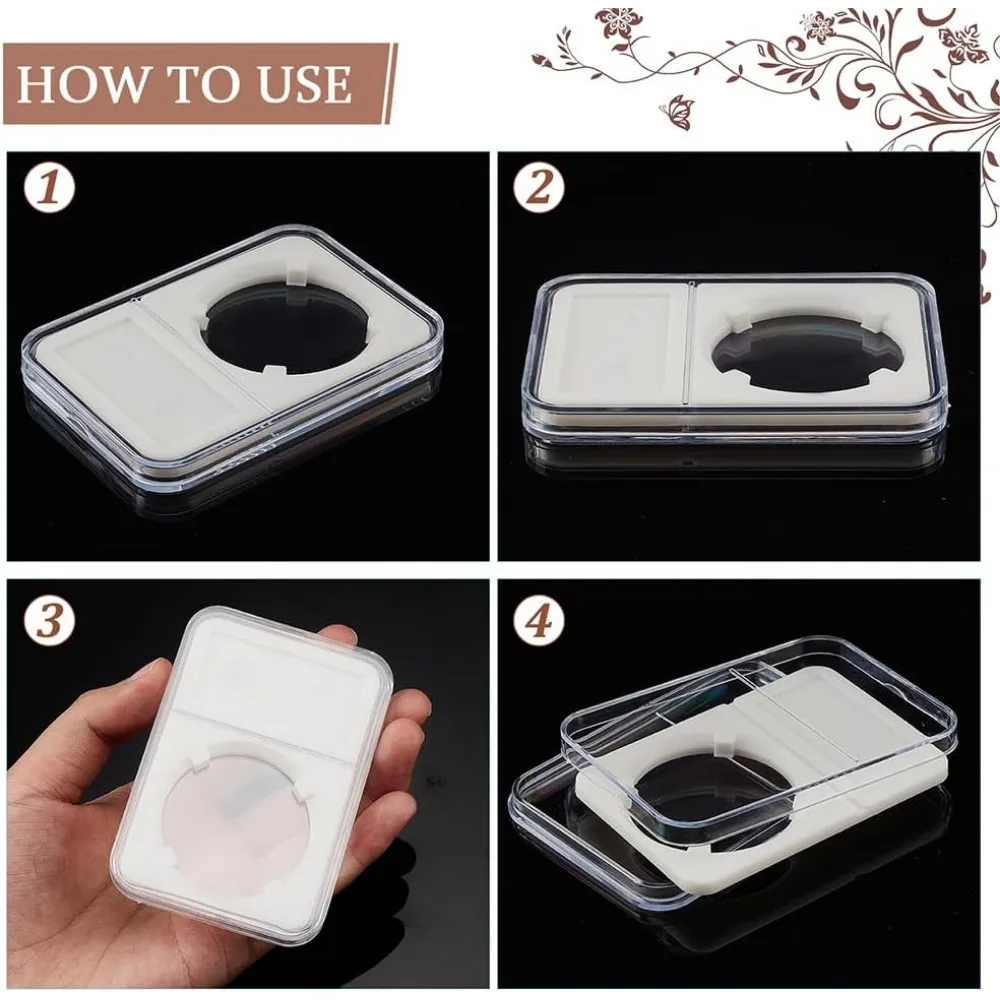 HOW TO USE

1

2

3

4