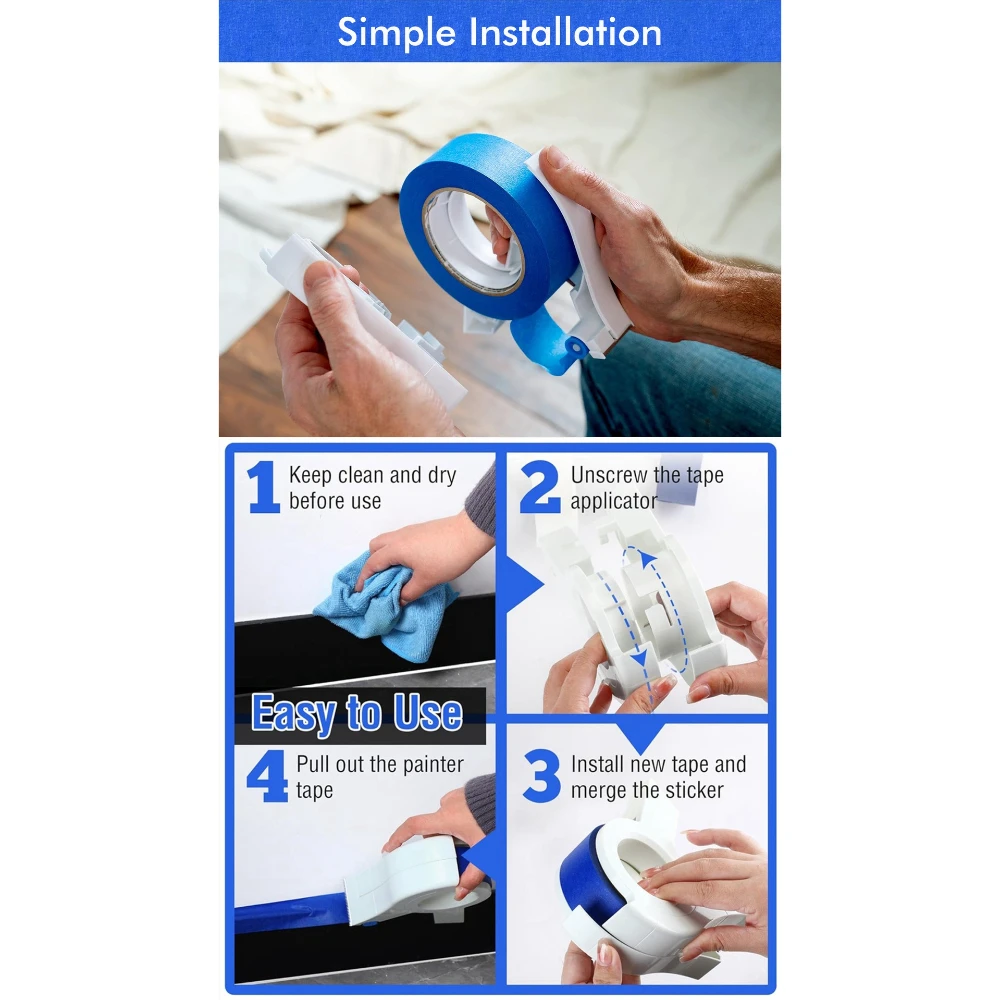 Simple Installation

1 Keep clean and dry before use

2 Unscrew the tape applicator

Easy to Use

4 Pull out the painter tape

3 Install new tape and merge the sticker