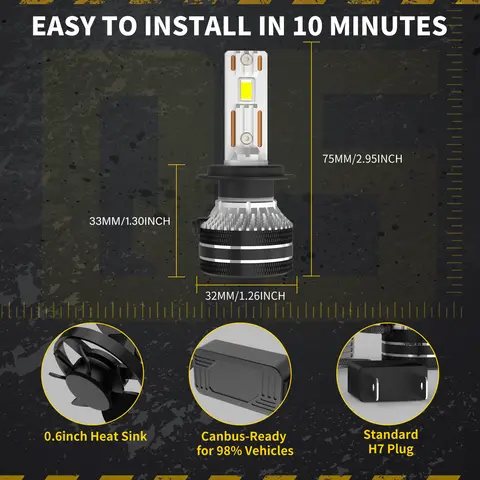 EASY TO INSTALL IN 10 MINUTES

75MM/2.95INCH

33MM/1.30INCH

32MM/1.26INCH

0.6inch Heat Sink

Canbus-Ready for 98% Vehicles

Standard H7 Plug