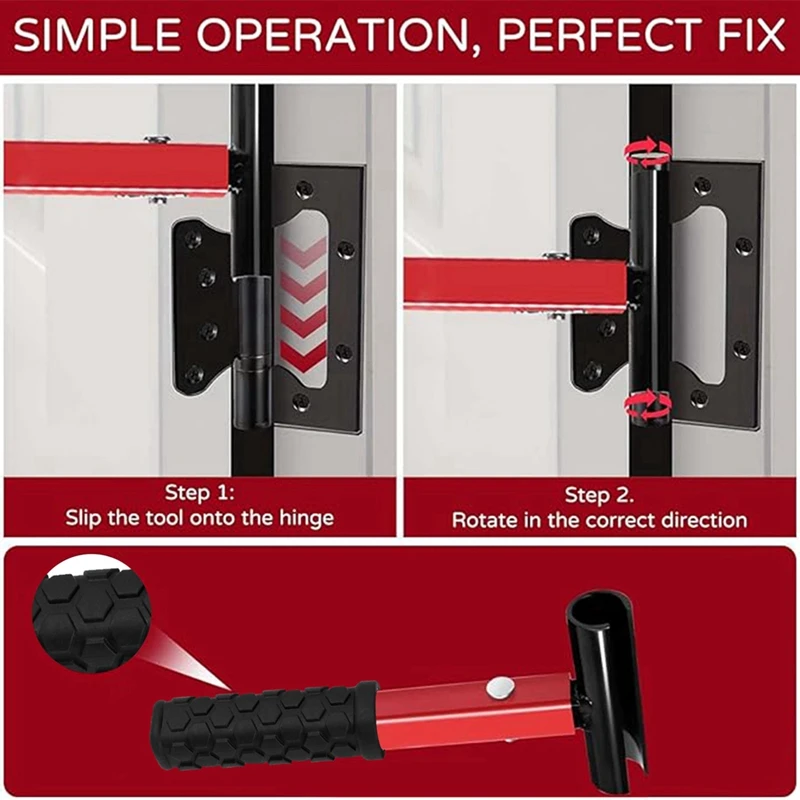 SIMPLE OPERATION, PERFECT FIX

Step 1:
Slip the tool onto the hinge

Step 2.
Rotate in the correct direction