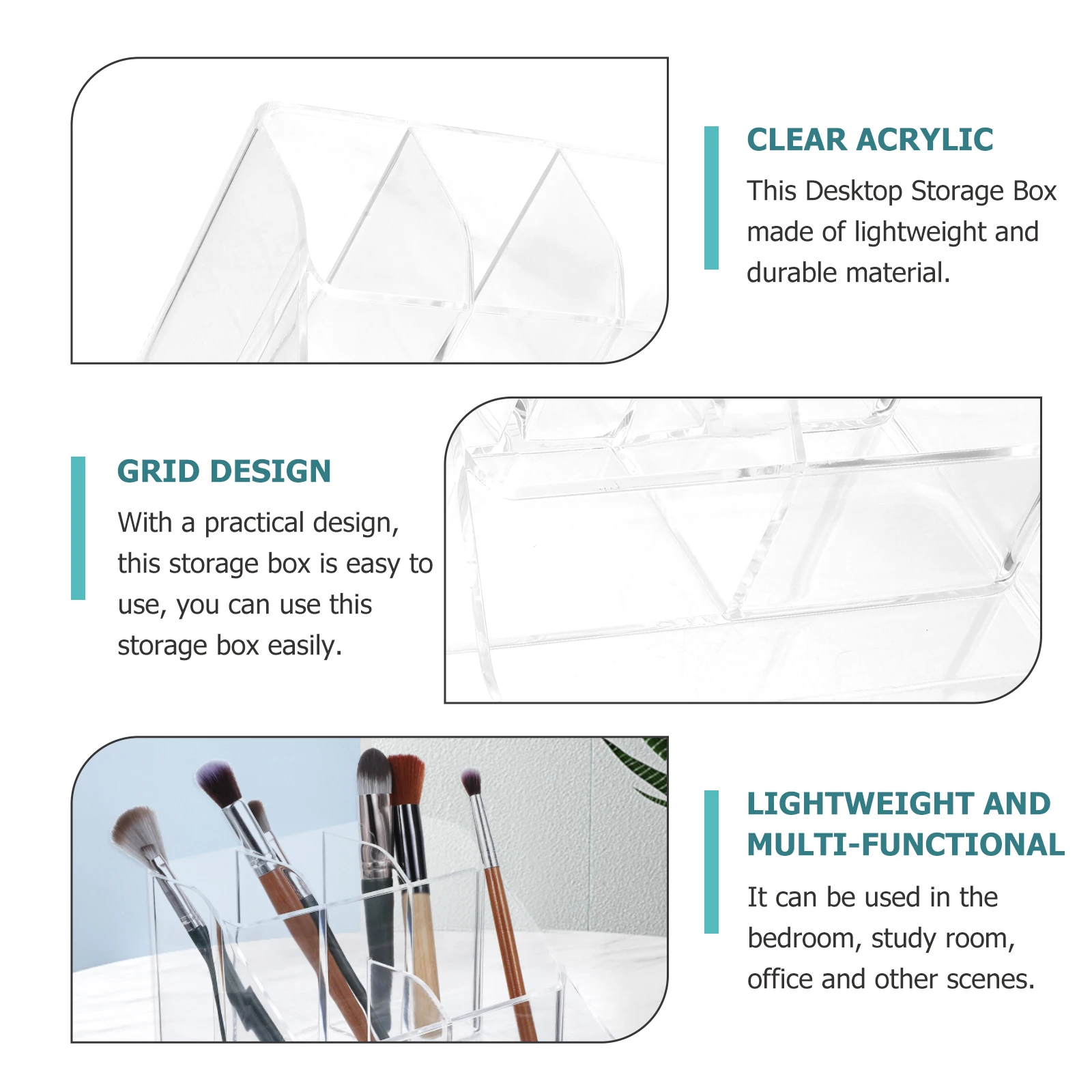 CLEAR ACRYLIC

This Desktop Storage Box made of lightweight and durable material.

GRID DESIGN

With a practical design, this storage box is easy to use, you can use this storage box easily.

LIGHTWEIGHT AND MULTI-FUNCTIONAL

It can be used in the bedroom, study room, office and other scenes.