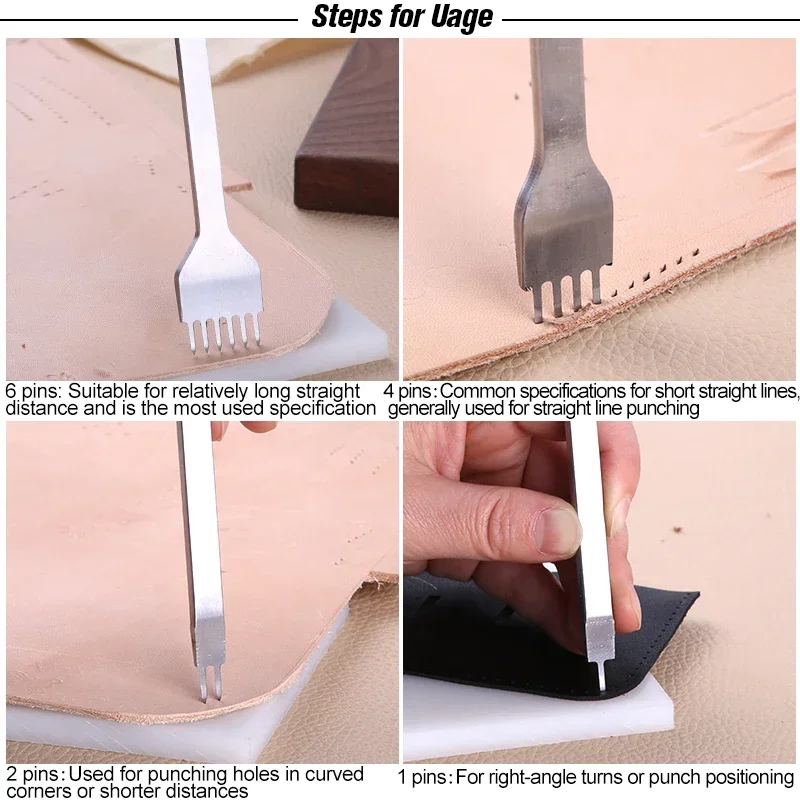 Steps for Uage

6 pins: Suitable for relatively long straight distance and is the most used specification

4 pins: Common specifications for short straight lines, generally used for straight line punching

2 pins: Used for punching holes in curved corners or shorter distances

1 pins: For right-angle turns or punch positioning