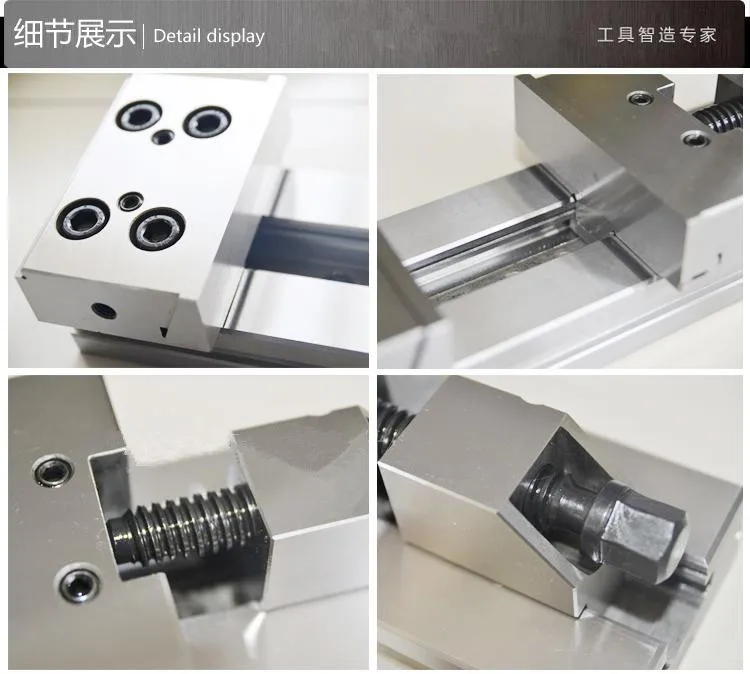 细节展示 | Detail display

工具智造专家