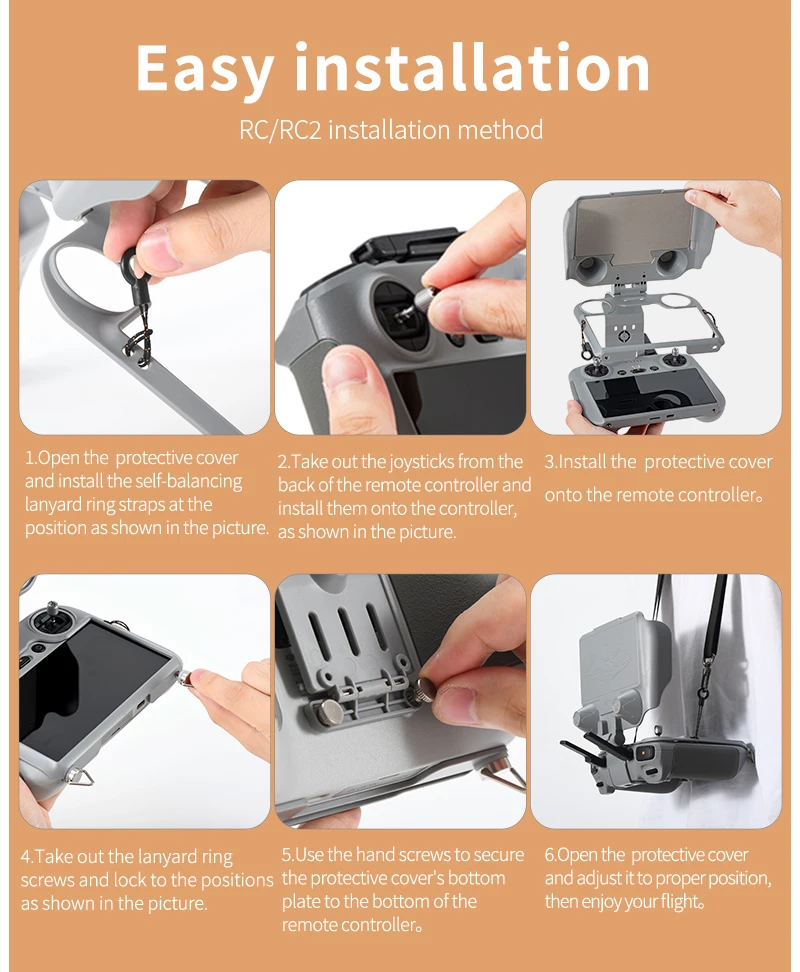 Easy installation

RC/RC2 installation method

1.Open the protective cover and install the self-balancing lanyard ring straps at the position as shown in the picture.

2.Take out the joysticks from the back of the remote controller and install them onto the controller, as shown in the picture.

3.Install the protective cover onto the remote controller。

4.Take out the lanyard ring screws and lock to the positions as shown in the picture.

5.Use the hand screws to secure the protective cover's bottom plate to the bottom of the remote controller。

6.Open the protective cover and adjust it to proper position, then enjoy your flight。