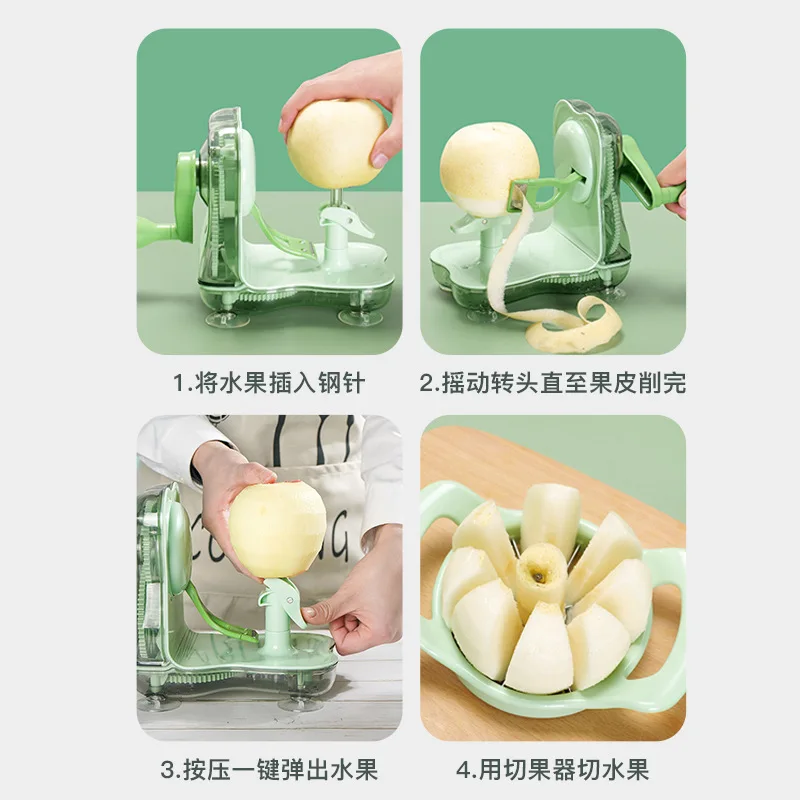 1.将水果插入钢针

2.摇动转头直至果皮削完

3.按压一键弹出水果

4.用切果器切水果