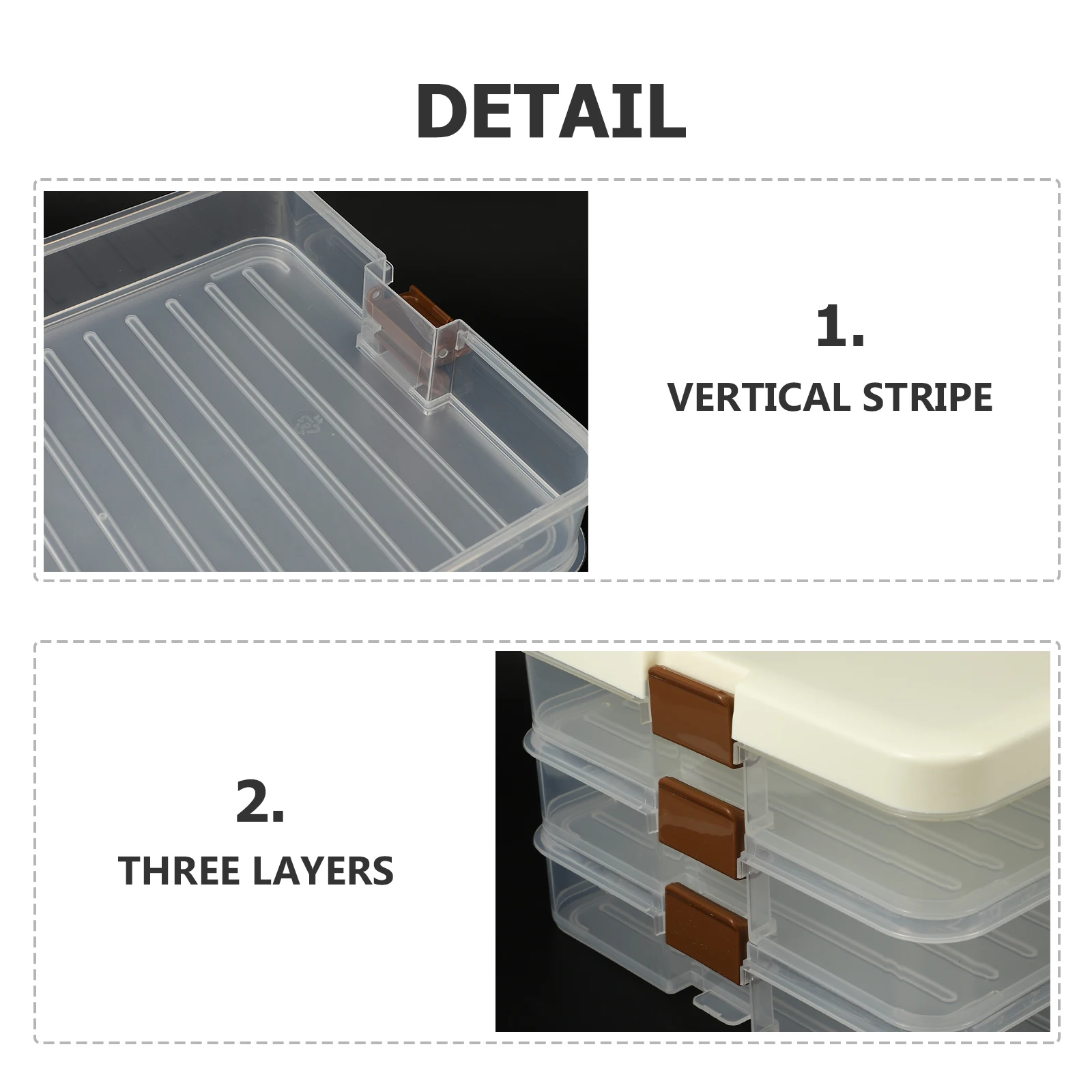 DETAIL

1.
VERTICAL STRIPE

2.
THREE LAYERS